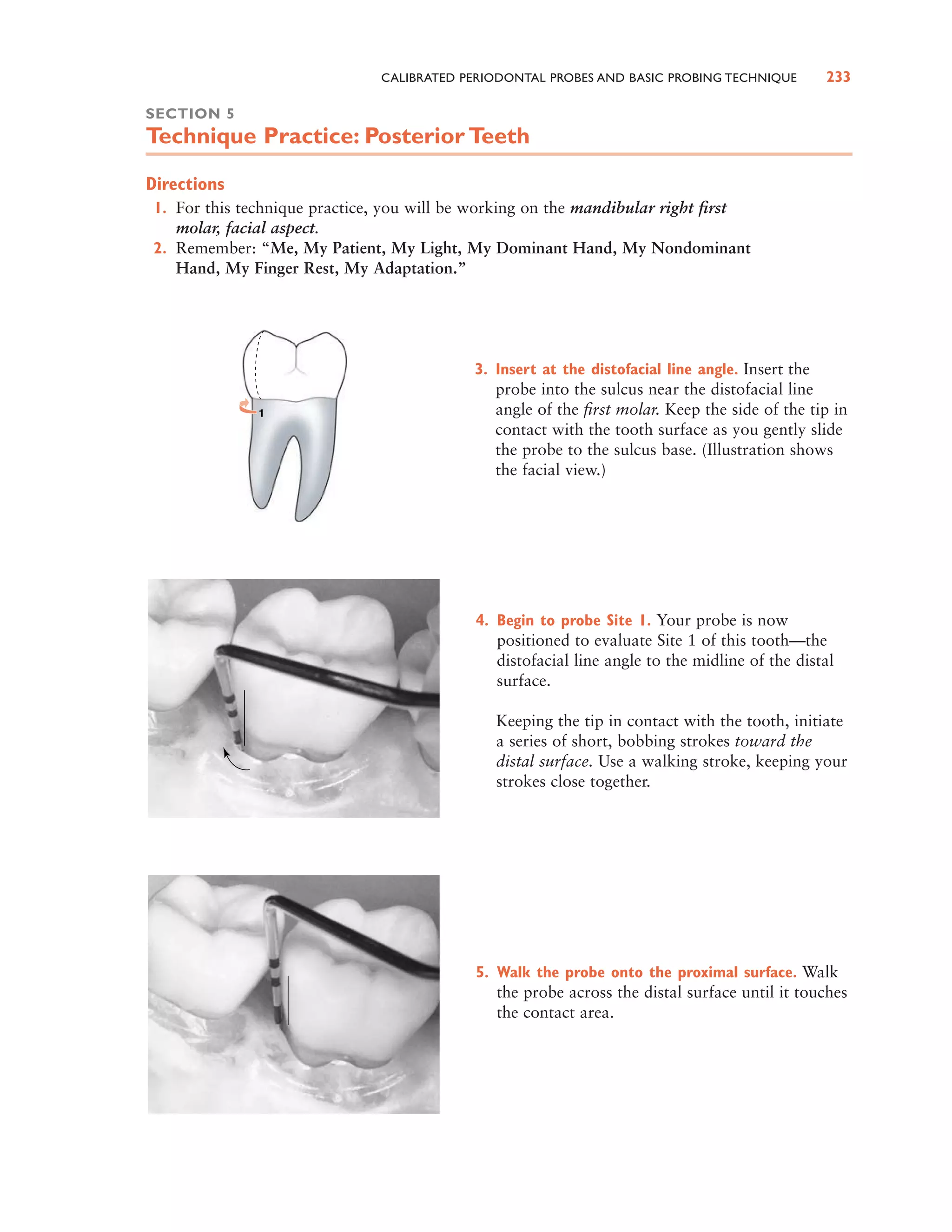 CALIBRATED PERIODONTAL PROBES AND BASIC PROBING TECHNIQUE 233

SECTION 5
Technique Practice: Posterior Teeth

Directions
1. For this technique practice, you will be working on the mandibular right first molar, facial aspect.
2. Remember: "Me, My Patient, My Light, My Dominant Hand, My Nondominant Hand, My Finger Rest, My Adaptation."

1

3. Insert at the distofacial line angle. Insert the probe into the sulcus near the distofacial line angle of the first molar. Keep the side of the tip in contact with the tooth surface as you gently slide the probe to the sulcus base. (Illustration shows the facial view.)

4. Begin to probe Site 1. Your probe is now positioned to evaluate Site 1 of this tooth—the distofacial line angle to the midline of the distal surface.

Keeping the tip in contact with the tooth, initiate a series of short, bobbing strokes toward the distal surface. Use a walking stroke, keeping your strokes close together.

5. Walk the probe onto the proximal surface. Walk the probe across the distal surface until it touches the contact area.