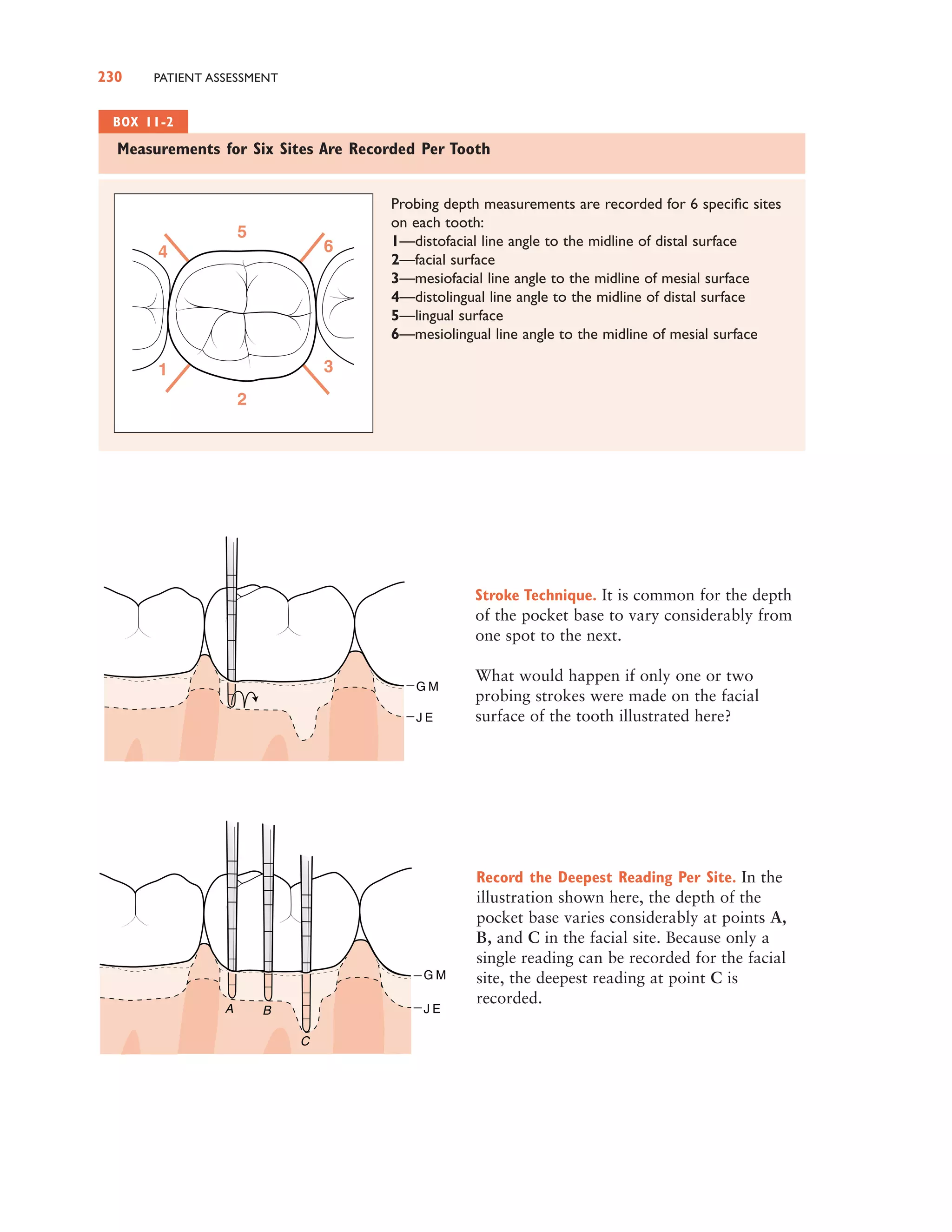 230 PATIENT ASSESSMENT

BOX 11-2

Measurements for Six Sites Are Recorded Per Tooth

5
4
6
1
3
2

Probing depth measurements are recorded for 6 specific sites on each tooth:
1—distofacial line angle to the midline of distal surface
2—facial surface
3—mesiofacial line angle to the midline of mesial surface
4—distolingual line angle to the midline of distal surface
5—lingual surface
6—mesiolingual line angle to the midline of mesial surface

GM
JE

Stroke Technique. It is common for the depth of the pocket base to vary considerably from one spot to the next.

What would happen if only one or two probing strokes were made on the facial surface of the tooth illustrated here?

GM
JE
A
B
C

Record the Deepest Reading Per Site. In the illustration shown here, the depth of the pocket base varies considerably at points A, B, and C in the facial site. Because only a single reading can be recorded for the facial site, the deepest reading at point C is recorded.