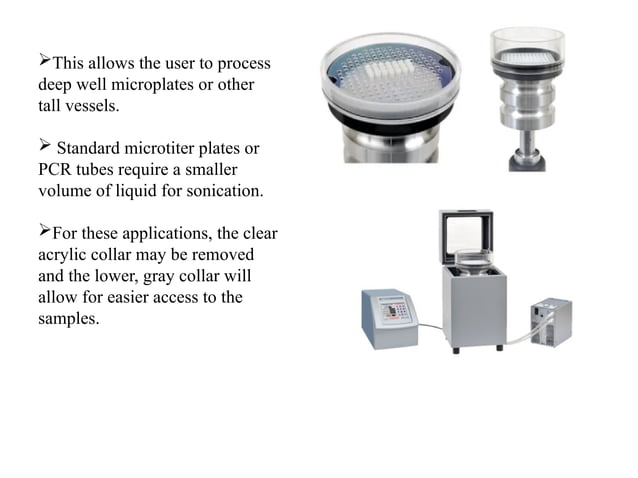 ➢This allows the user to process deep well microplates or other tall vessels.

➢ Standard microtiter plates or PCR tubes require a smaller volume of liquid for sonication.

➢For these applications, the clear acrylic collar may be removed and the lower, gray collar will allow for easier access to the samples.