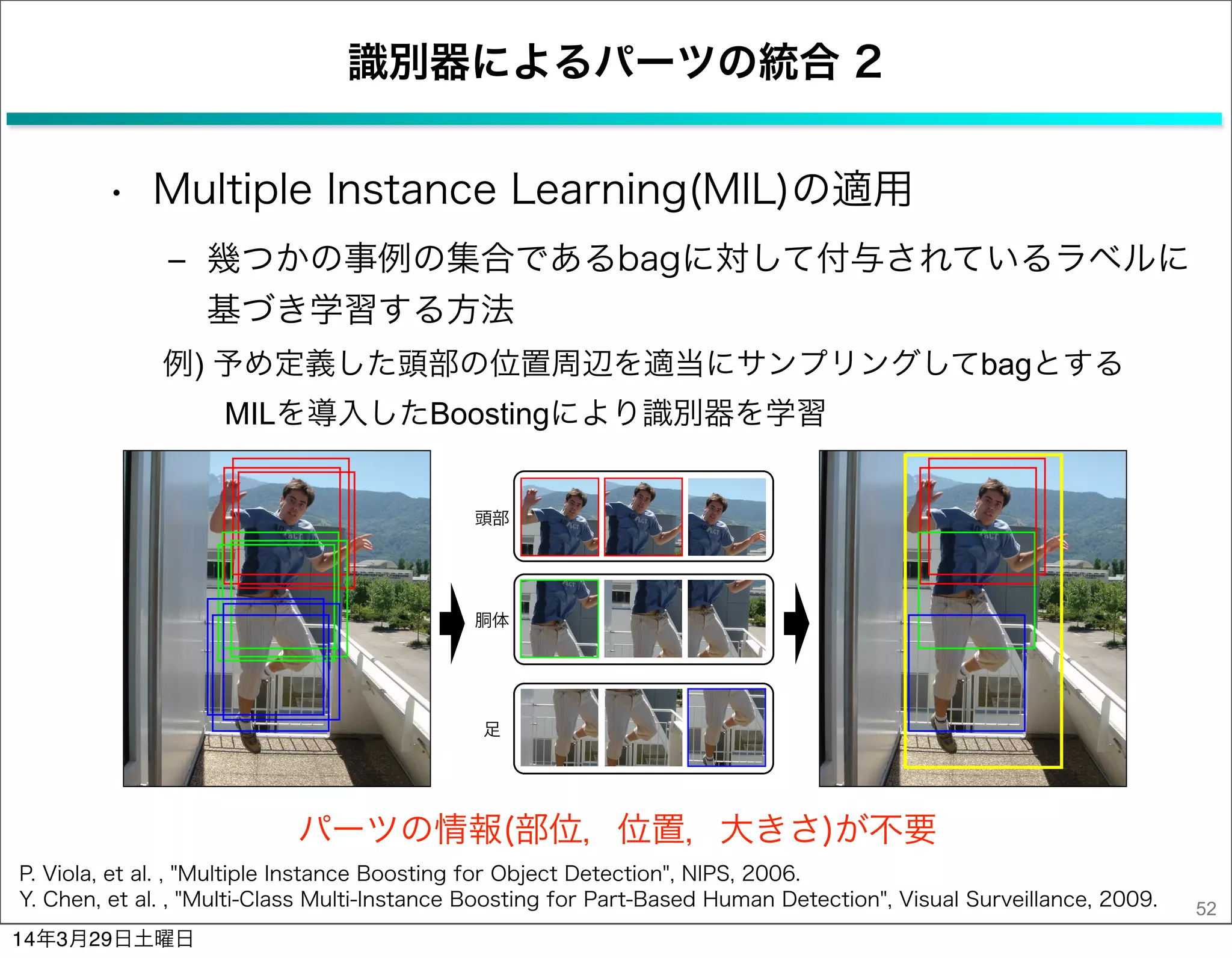 識別器によるパーツの統合 2

• Multiple Instance Learning(MIL)の適用

– 幾つかの事例の集合であるbagに対して付与されているラベルに基づき学習する方法

例) 予め定義した頭部の位置周辺を適当にサンプリングしてbagとする

MILを導入したBoostingにより識別器を学習

頭部

胴体

足

パーツの情報(部位，位置，大きさ)が不要

P. Viola, et al. , "Multiple Instance Boosting for Object Detection", NIPS, 2006.
Y. Chen, et al. , "Multi-Class Multi-Instance Boosting for Part-Based Human Detection", Visual Surveillance, 2009.

52

14年3月29日土曜日