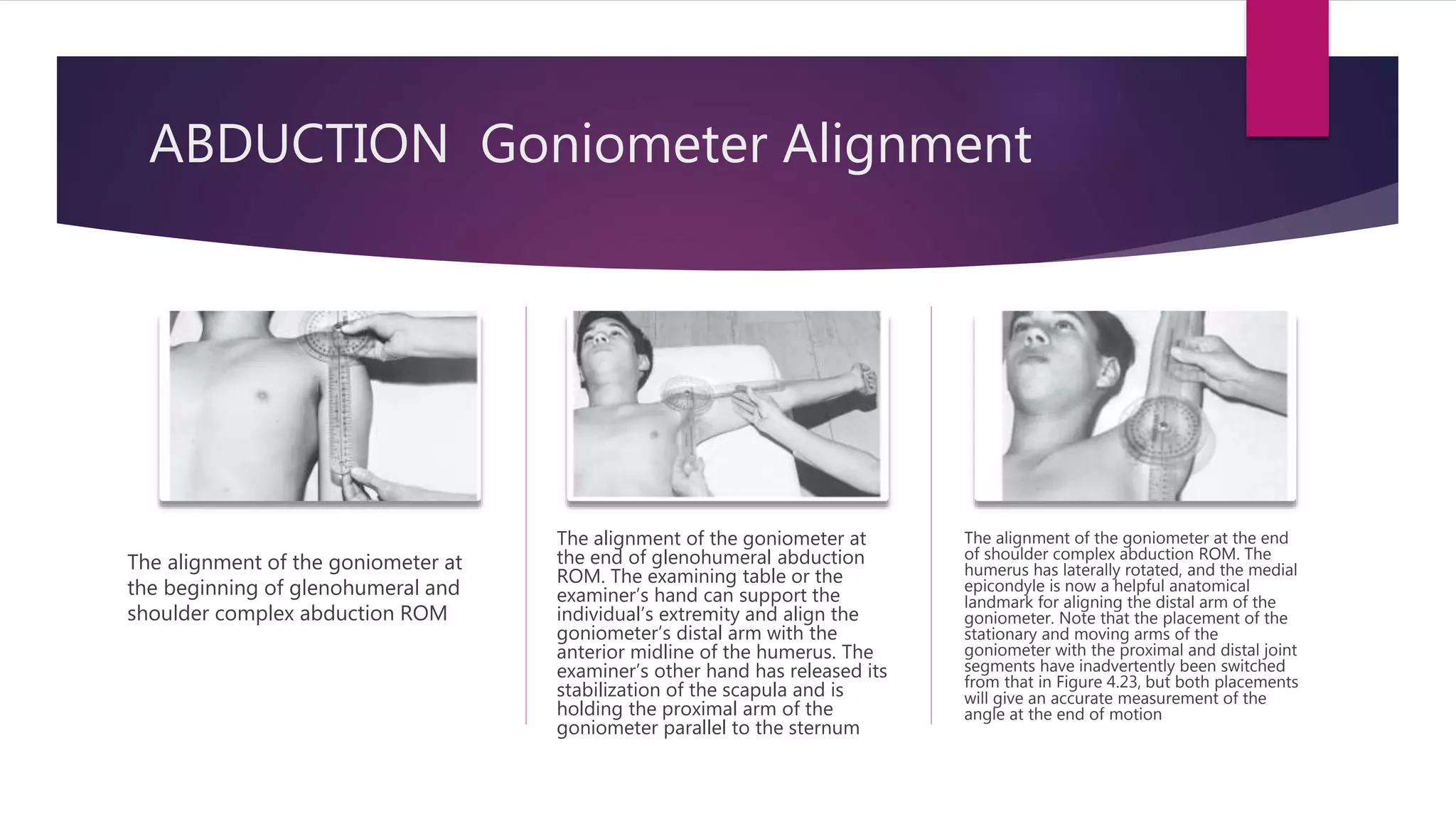 ABDUCTION  Goniometer Alignment

The alignment of the goniometer at the beginning of glenohumeral and shoulder complex abduction ROM

The alignment of the goniometer at the end of glenohumeral abduction ROM. The examining table or the examiner's hand can support the individual's extremity and align the goniometer's distal arm with the anterior midline of the humerus. The examiner's other hand has released its stabilization of the scapula and is holding the proximal arm of the goniometer parallel to the sternum

The alignment of the goniometer at the end of shoulder complex abduction ROM. The humerus has laterally rotated, and the medial epicondyle is now a helpful anatomical landmark for aligning the distal arm of the goniometer. Note that the placement of the stationary and moving arms of the goniometer with the proximal and distal joint segments have inadvertently been switched from that in Figure 4.23, but both placements will give an accurate measurement of the angle at the end of motion