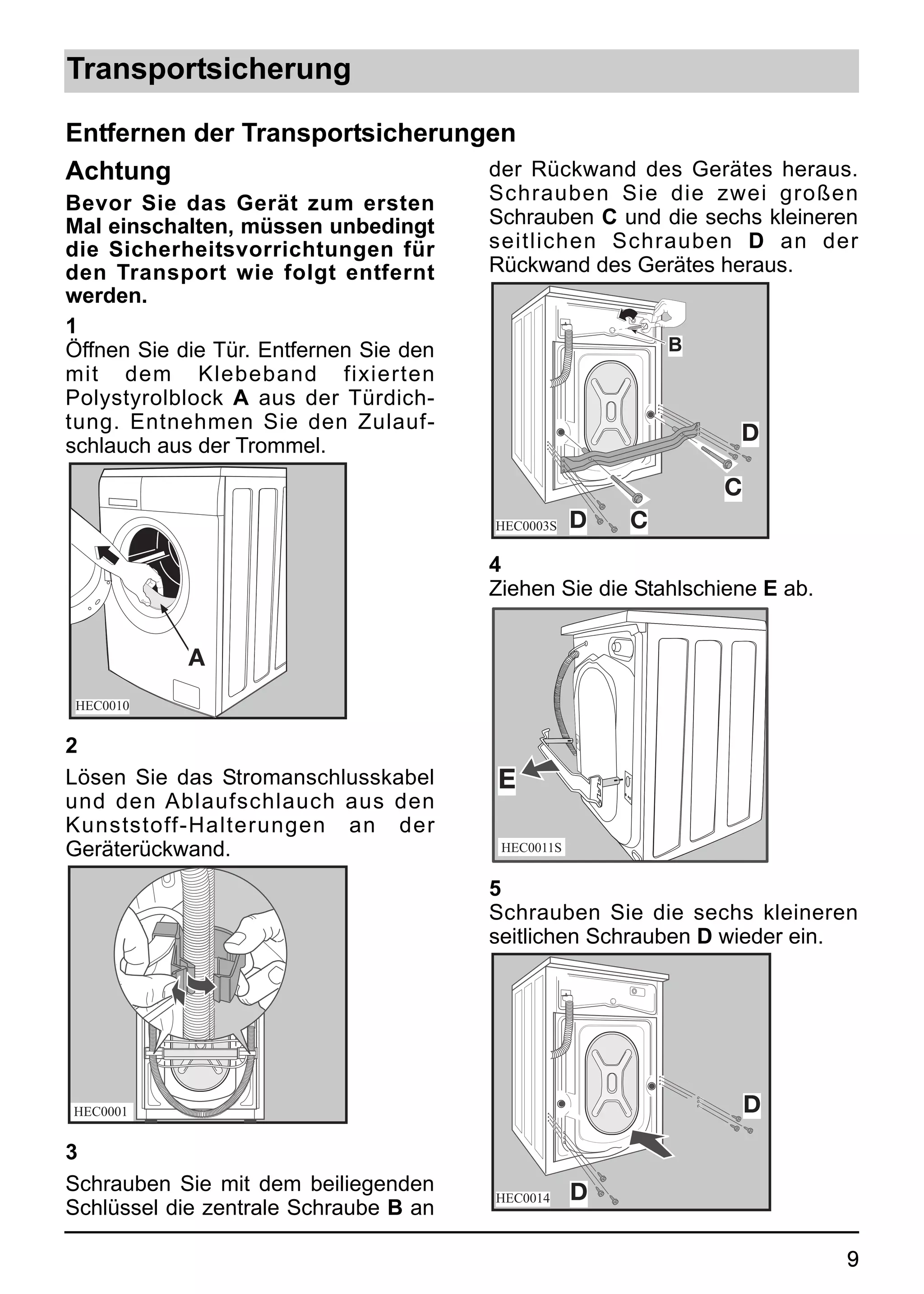 Transportsicherung

Entfernen der Transportsicherungen

Achtung

Bevor Sie das Gerät zum ersten Mal einschalten, müssen unbedingt die Sicherheitsvorrichtungen für den Transport wie folgt entfernt werden.

1
Öffnen Sie die Tür. Entfernen Sie den mit dem Klebeband fixierten Polystyrolblock A aus der Türdichtung. Entnehmen Sie den Zulaufschlauch aus der Trommel.

A

HEC0010

2

Lösen Sie das Stromanschlusskabel und den Ablaufschlauch aus den Kunststoff-Halterungen an der Geräterückwand.

HEC0001

3

Schrauben Sie mit dem beiliegenden Schlüssel die zentrale Schraube B an der Rückwand des Gerätes heraus. Schrauben Sie die zwei großen Schrauben C und die sechs kleineren seitlichen Schrauben D an der Rückwand des Gerätes heraus.

B

D

C

HEC0003S D C

4
Ziehen Sie die Stahlschiene E ab.

E

HEC0011S

5
Schrauben Sie die sechs kleineren seitlichen Schrauben D wieder ein.

D

HEC0014 D

9