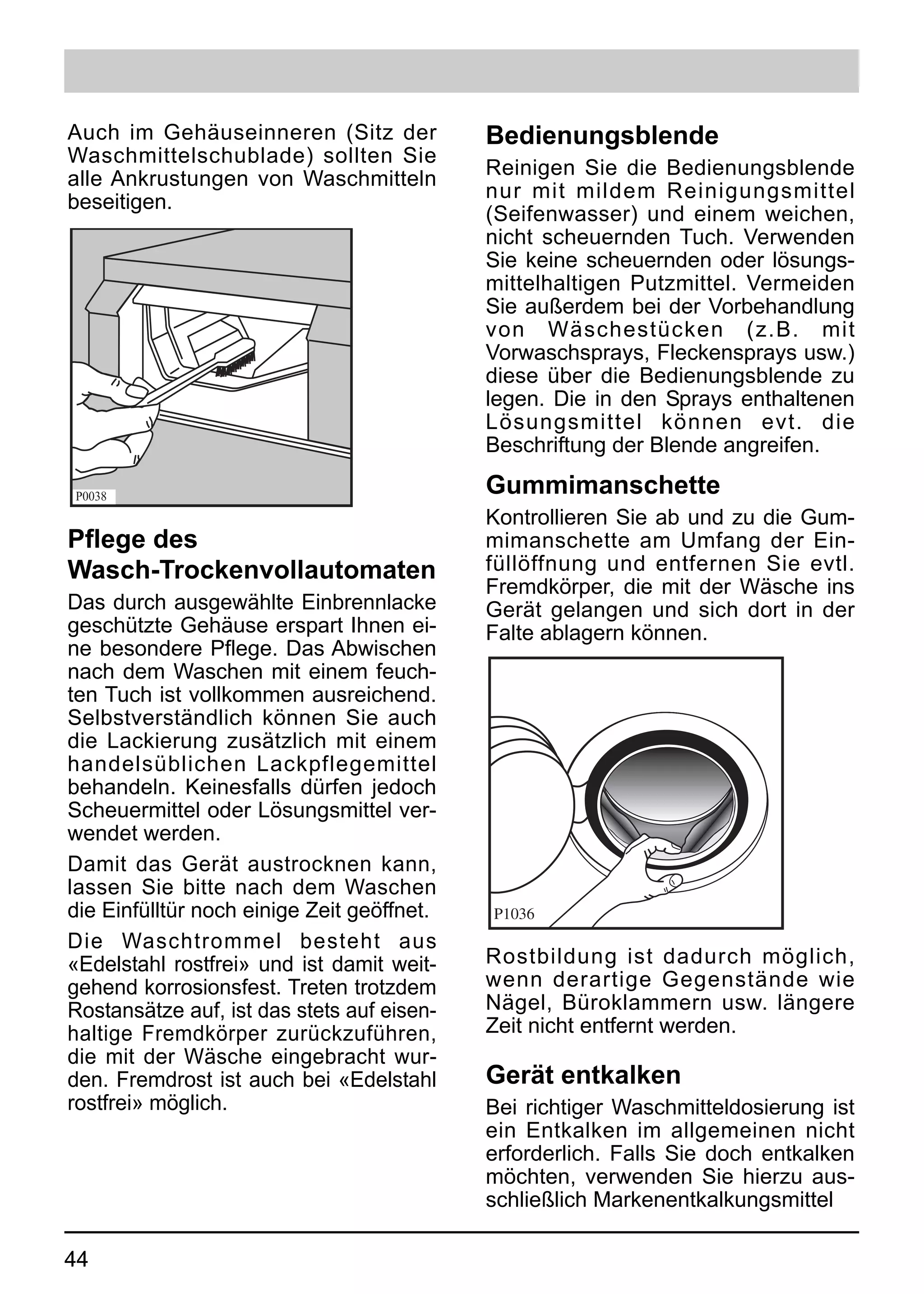 Auch im Gehäuseinneren (Sitz der Waschmittelschublade) sollten Sie alle Ankrustungen von Waschmitteln beseitigen.

P0038

Pflege des Wasch-Trockenvollautomaten

Das durch ausgewählte Einbrennlacke geschützte Gehäuse erspart Ihnen eine besondere Pflege. Das Abwischen nach dem Waschen mit einem feuchten Tuch ist vollkommen ausreichend. Selbstverständlich können Sie auch die Lackierung zusätzlich mit einem handelsüblichen Lackpflegemittel behandeln. Keinesfalls dürfen jedoch Scheuermittel oder Lösungsmittel verwendet werden.

Damit das Gerät austrocknen kann, lassen Sie bitte nach dem Waschen die Einfülltür noch einige Zeit geöffnet.

Die Waschtrommel besteht aus «Edelstahl rostfrei» und ist damit weitgehend korrosionsfest. Treten trotzdem Rostansätze auf, ist das stets auf eisenhaltige Fremdkörper zurückzuführen, die mit der Wäsche eingebracht wurden. Fremdrost ist auch bei «Edelstahl rostfrei» möglich.

Bedienungsblende

Reinigen Sie die Bedienungsblende nur mit mildem Reinigungsmittel (Seifenwasser) und einem weichen, nicht scheuernden Tuch. Verwenden Sie keine scheuernden oder lösungsmittelhaltigen Putzmittel. Vermeiden Sie außerdem bei der Vorbehandlung von Wäschestücken (z.B. mit Vorwaschsprays, Fleckensprays usw.) diese über die Bedienungsblende zu legen. Die in den Sprays enthaltenen Lösungsmittel können evt. die Beschriftung der Blende angreifen.

Gummimanschette

Kontrollieren Sie ab und zu die Gummimanschette am Umfang der Einfüllöffnung und entfernen Sie evtl. Fremdkörper, die mit der Wäsche ins Gerät gelangen und sich dort in der Falte ablagern können.

P1036

Rostbildung ist dadurch möglich, wenn derartige Gegenstände wie Nägel, Büroklammern usw. längere Zeit nicht entfernt werden.

Gerät entkalken

Bei richtiger Waschmitteldosierung ist ein Entkalken im allgemeinen nicht erforderlich. Falls Sie doch entkalken möchten, verwenden Sie hierzu ausschließlich Markenentkalkungsmittel

44