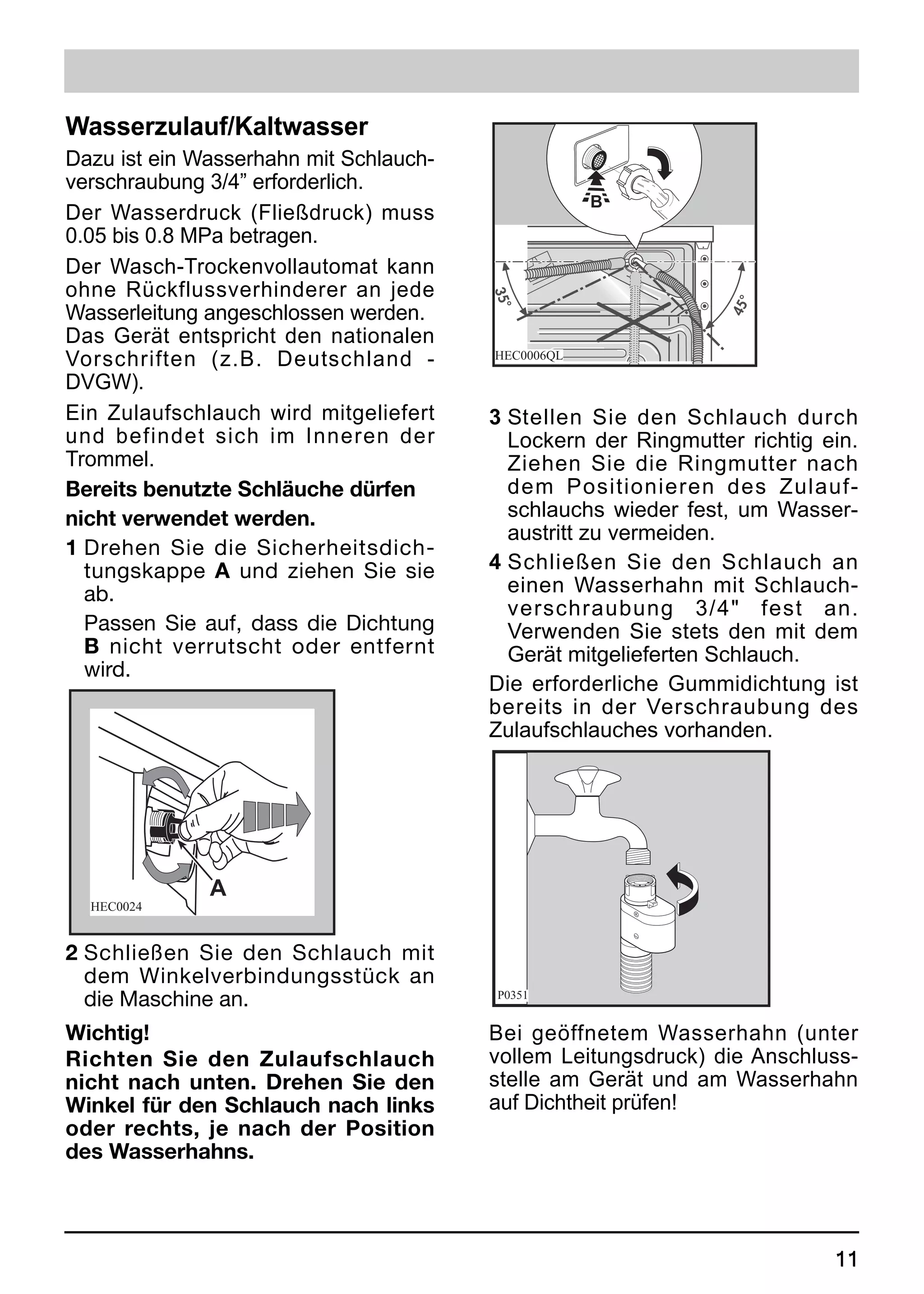 Wasserzulauf/Kaltwasser

Dazu ist ein Wasserhahn mit Schlauchverschraubung 3/4” erforderlich.

Der Wasserdruck (Fließdruck) muss 0.05 bis 0.8 MPa betragen.

Der Wasch-Trockenvollautomat kann ohne Rückflussverhinderer an jede Wasserleitung angeschlossen werden. Das Gerät entspricht den nationalen Vorschriften (z.B. Deutschland - DVGW).

Ein Zulaufschlauch wird mitgeliefert und befindet sich im Inneren der Trommel.

Bereits benutzte Schläuche dürfen nicht verwendet werden.

1 Drehen Sie die Sicherheitsdichtungskappe A und ziehen Sie sie ab.

Passen Sie auf, dass die Dichtung B nicht verrutscht oder entfernt wird.

A
HEC0024

2 Schließen Sie den Schlauch mit dem Winkelverbindungsstück an die Maschine an.

Wichtig!
Richten Sie den Zulaufschlauch nicht nach unten. Drehen Sie den Winkel für den Schlauch nach links oder rechts, je nach der Position des Wasserhahns.

B
35°
45°
HEC0006QL

3 Stellen Sie den Schlauch durch Lockern der Ringmutter richtig ein. Ziehen Sie die Ringmutter nach dem Positionieren des Zulaufschlauchs wieder fest, um Wasseraustritt zu vermeiden.

4 Schließen Sie den Schlauch an einen Wasserhahn mit Schlauchverschraubung 3/4" fest an. Verwenden Sie stets den mit dem Gerät mitgelieferten Schlauch.

Die erforderliche Gummidichtung ist bereits in der Verschraubung des Zulaufschlauches vorhanden.

P0351

Bei geöffnetem Wasserhahn (unter vollem Leitungsdruck) die Anschlussstelle am Gerät und am Wasserhahn auf Dichtheit prüfen!

11