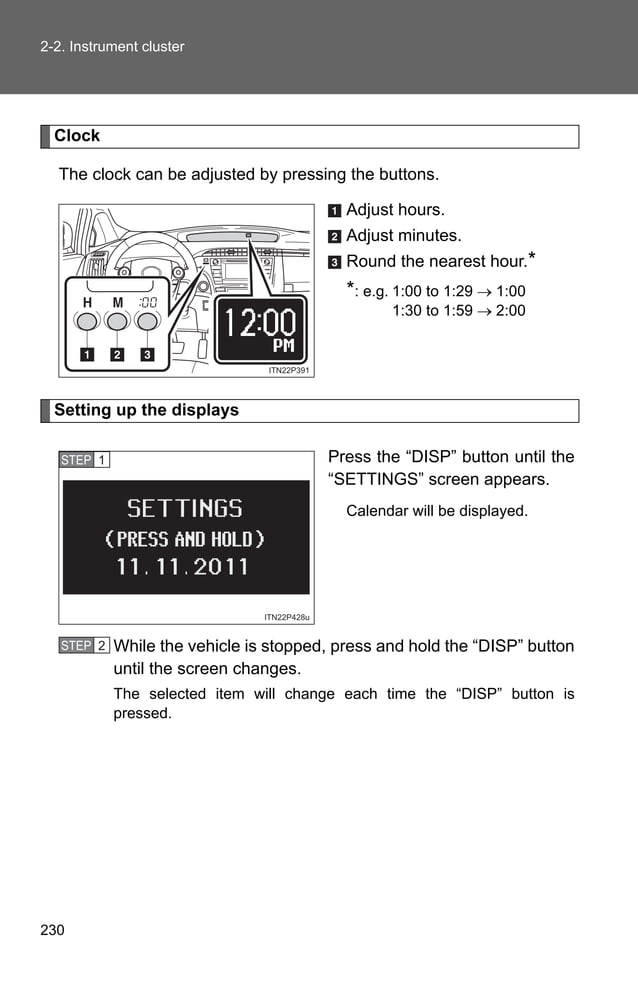 2-2. Instrument cluster

Clock

The clock can be adjusted by pressing the buttons.

H M :00

1 2 3

12:00 PM

ITN22P391

1 Adjust hours.

2 Adjust minutes.

3 Round the nearest hour.*

*: e.g. 1:00 to 1:29 → 1:00
1:30 to 1:59 → 2:00

Setting up the displays

STEP 1

SETTINGS
(PRESS AND HOLD)
11.11.2011

ITN22P428u

Press the “DISP” button until the “SETTINGS” screen appears.

Calendar will be displayed.

STEP 2 While the vehicle is stopped, press and hold the “DISP” button until the screen changes.

The selected item will change each time the “DISP” button is pressed.

230