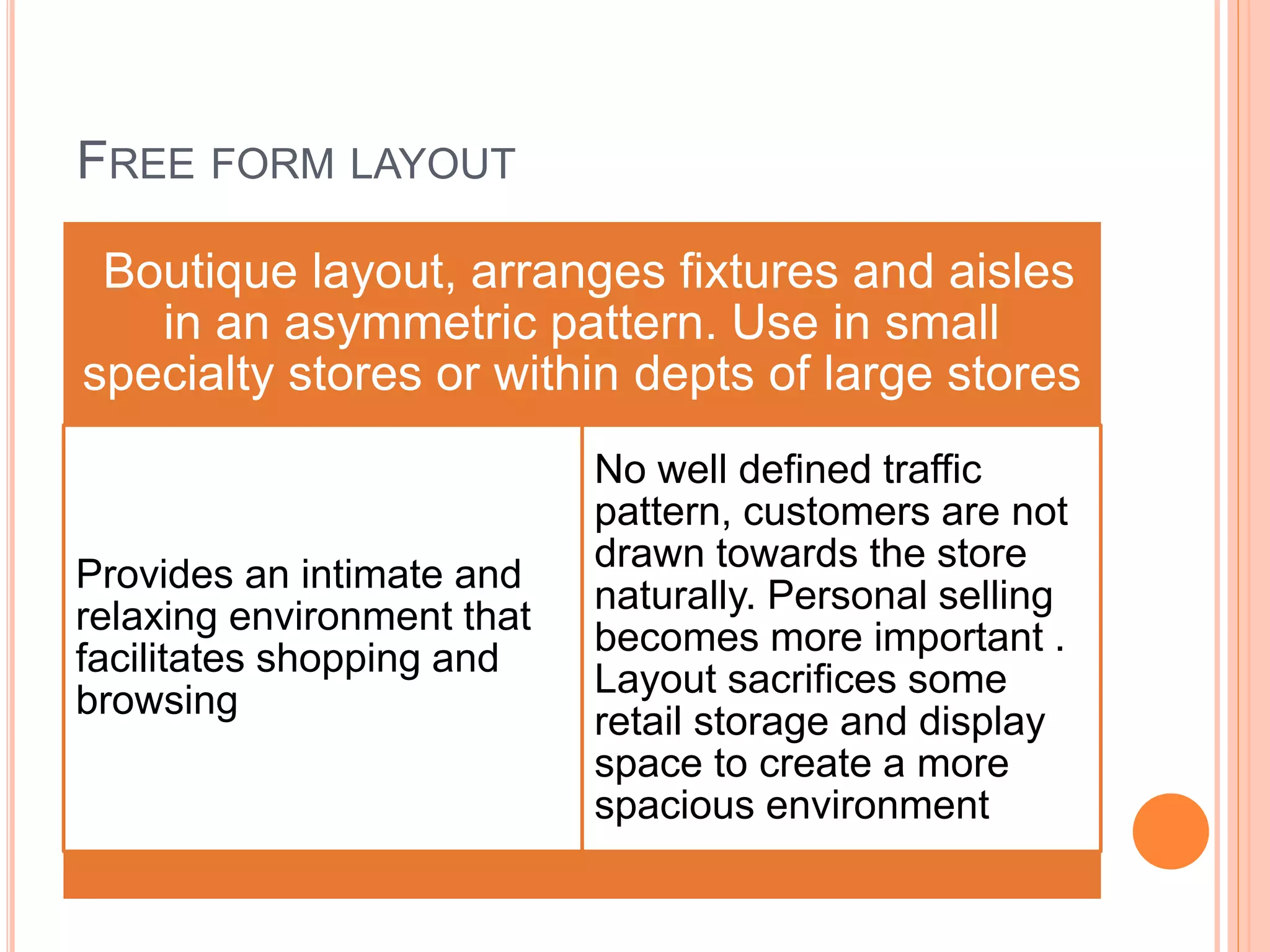 FREE FORM LAYOUT

Boutique layout, arranges fixtures and aisles in an asymmetric pattern. Use in small specialty stores or within depts of large stores

Provides an intimate and relaxing environment that facilitates shopping and browsing

No well defined traffic pattern, customers are not drawn towards the store naturally. Personal selling becomes more important . Layout sacrifices some retail storage and display space to create a more spacious environment