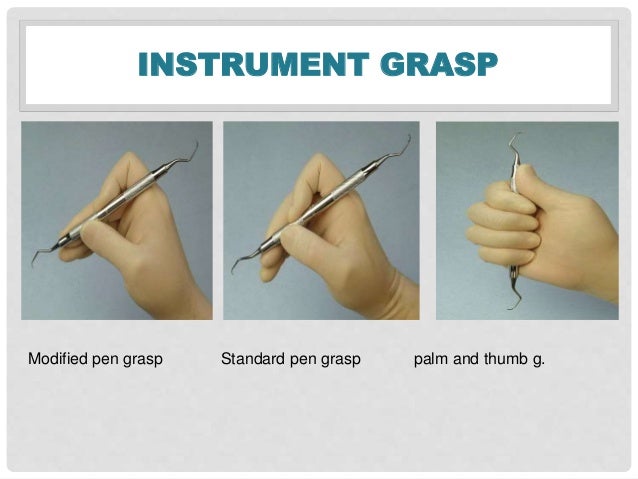 INSTRUMENT GRASP

Modified pen grasp

Standard pen grasp

palm and thumb g.