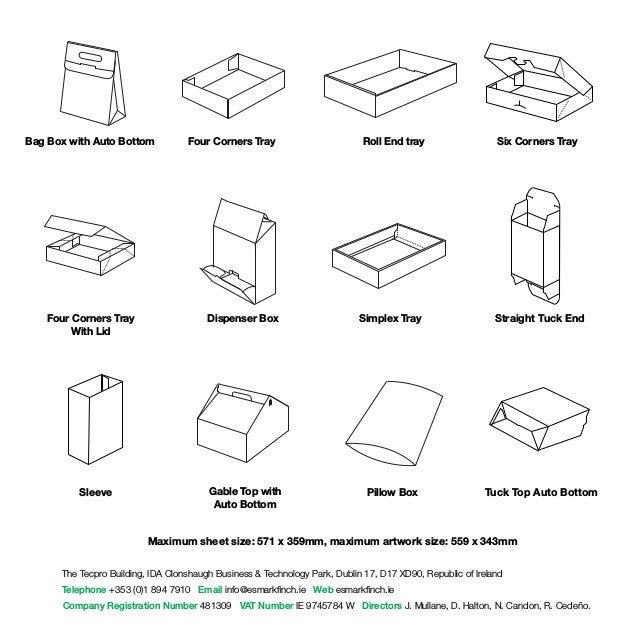 Bag Box with Auto Bottom

Four Corners Tray

Roll End tray

Six Corners Tray

Four Corners Tray With Lid

Dispenser Box

Simplex Tray

Straight Tuck End

Sleeve

Gable Top with Auto Bottom

Pillow Box

Tuck Top Auto Bottom

Maximum sheet size: 571 x 359mm, maximum artwork size: 559 x 343mm

The Tecpro Building, IDA Clonshaugh Business & Technology Park, Dublin 17, D17 XD90, Republic of Ireland
Telephone +353 (0)1 894 7910 Email info@esmarkfinch.ie Web esmarkfinch.ie
Company Registration Number 481309 VAT Number IE 9745784 W Directors J. Mullane, D. Halton, N. Candon, R. Cedeño.