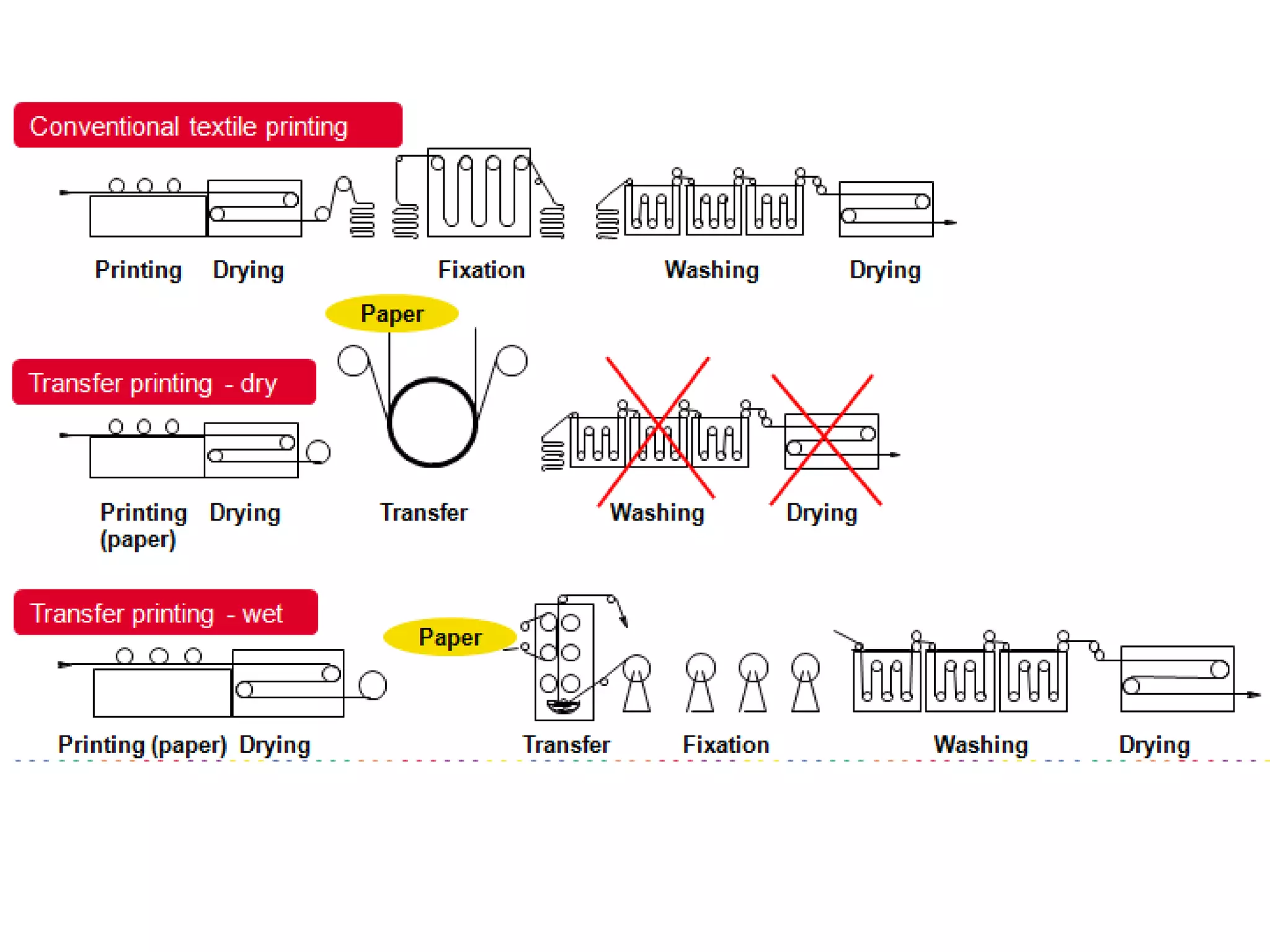 Conventional textile printing

Printing Drying Fixation Washing Drying

Paper

Transfer printing - dry

Printing (paper) Drying Transfer Washing Drying

Transfer printing - wet

Paper

Printing (paper) Drying Transfer Fixation Washing Drying