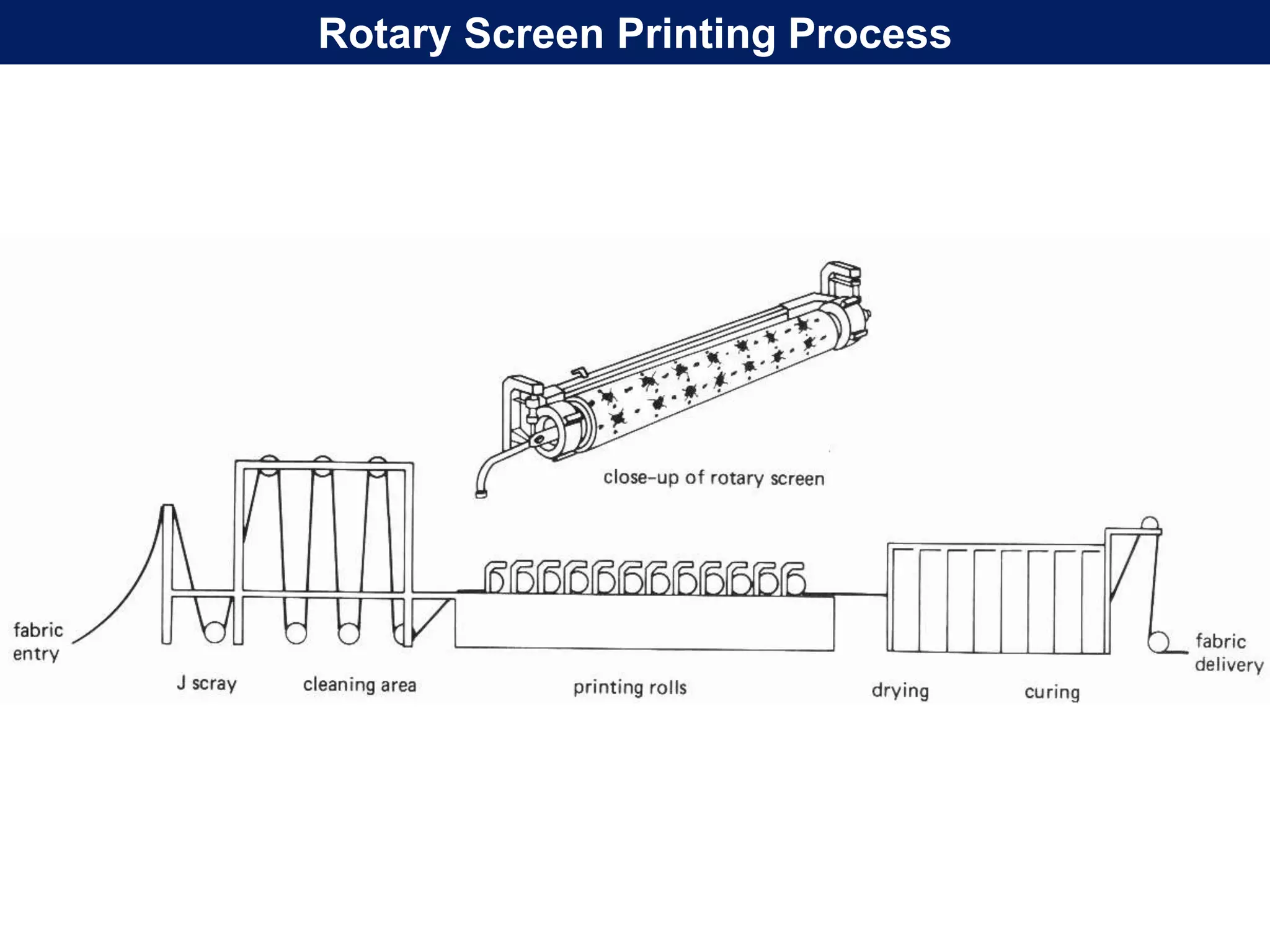 Rotary Screen Printing Process

close-up of rotary screen

fabric entry

J scray

cleaning area

printing rolls

drying

curing

fabric delivery