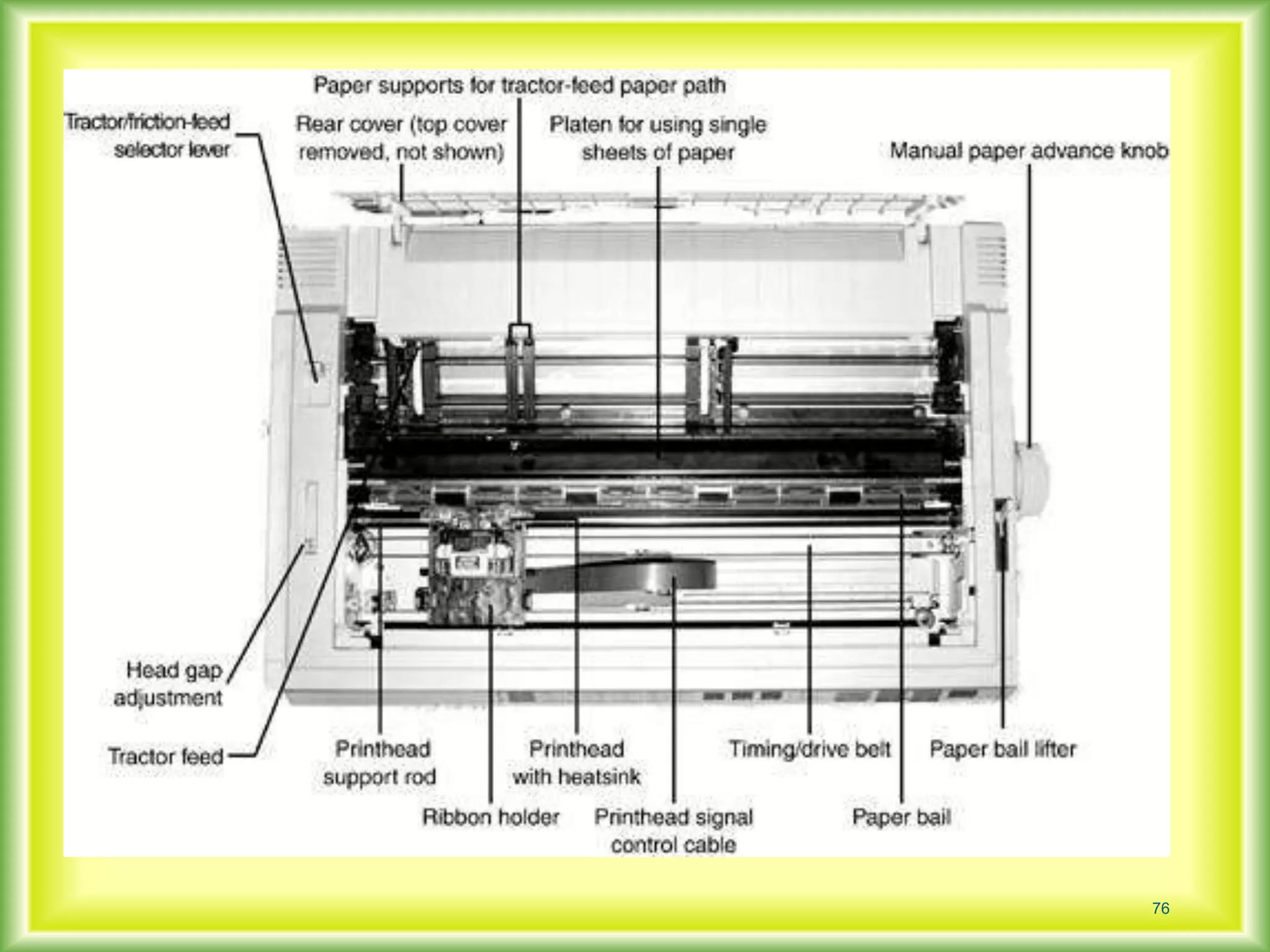 Paper supports for tractor-feed paper path

Tractor/friction-feed selector lever

Rear cover (top cover removed, not shown)

Platen for using single sheets of paper

Manual paper advance knob

Head gap adjustment

Tractor feed

Printhead support rod

Printhead with heatsink

Timing/drive belt

Paper bail lifter

Ribbon holder

Printhead signal control cable

Paper bail

76