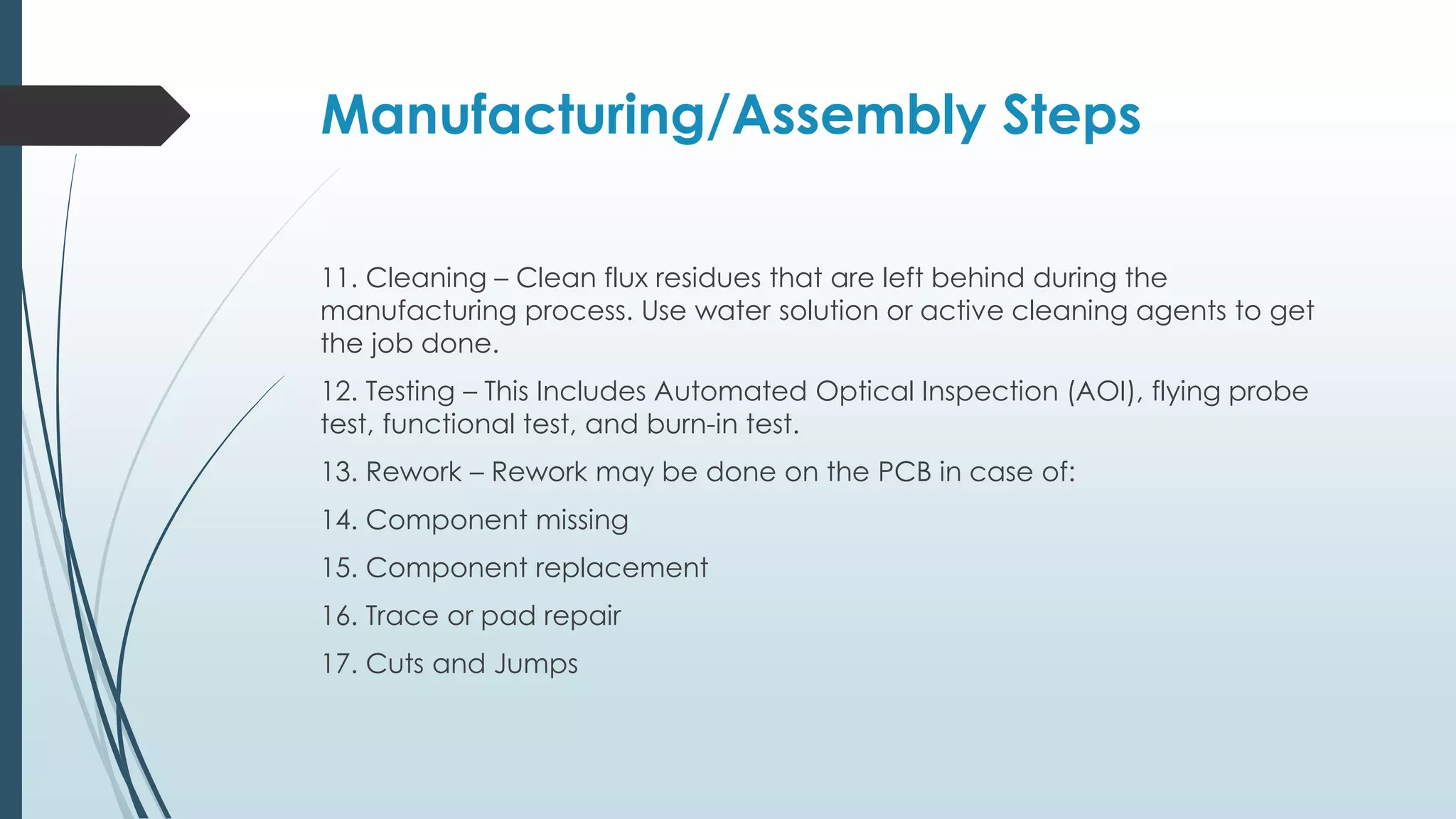 Manufacturing/Assembly Steps

11. Cleaning – Clean flux residues that are left behind during the manufacturing process. Use water solution or active cleaning agents to get the job done.

12. Testing – This Includes Automated Optical Inspection (AOI), flying probe test, functional test, and burn-in test.

13. Rework – Rework may be done on the PCB in case of:

14. Component missing

15. Component replacement

16. Trace or pad repair

17. Cuts and Jumps