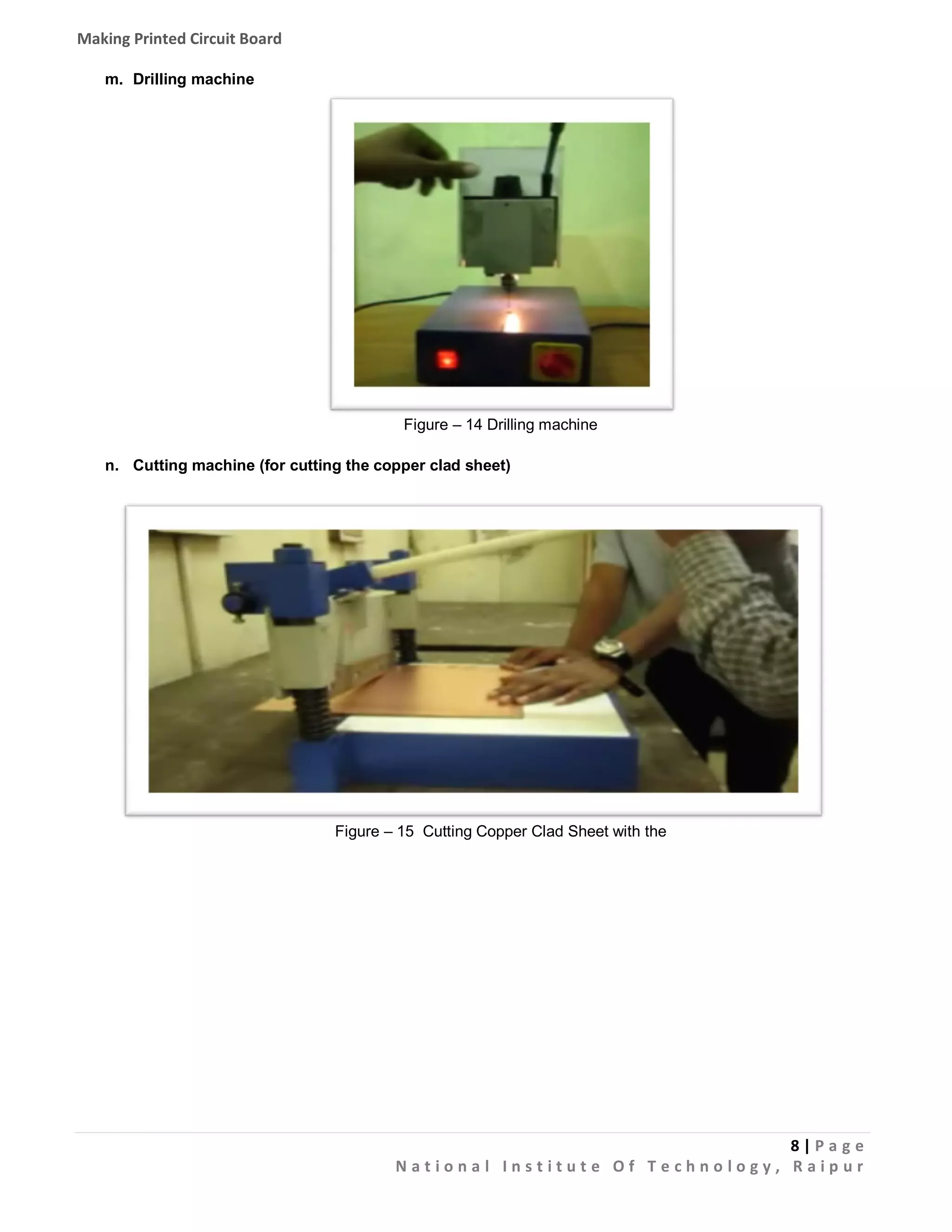 Making Printed Circuit Board

m. Drilling machine

Figure – 14 Drilling machine

n. Cutting machine (for cutting the copper clad sheet)

Figure – 15 Cutting Copper Clad Sheet with the

8 | Page

National Institute Of Technology, Raipur