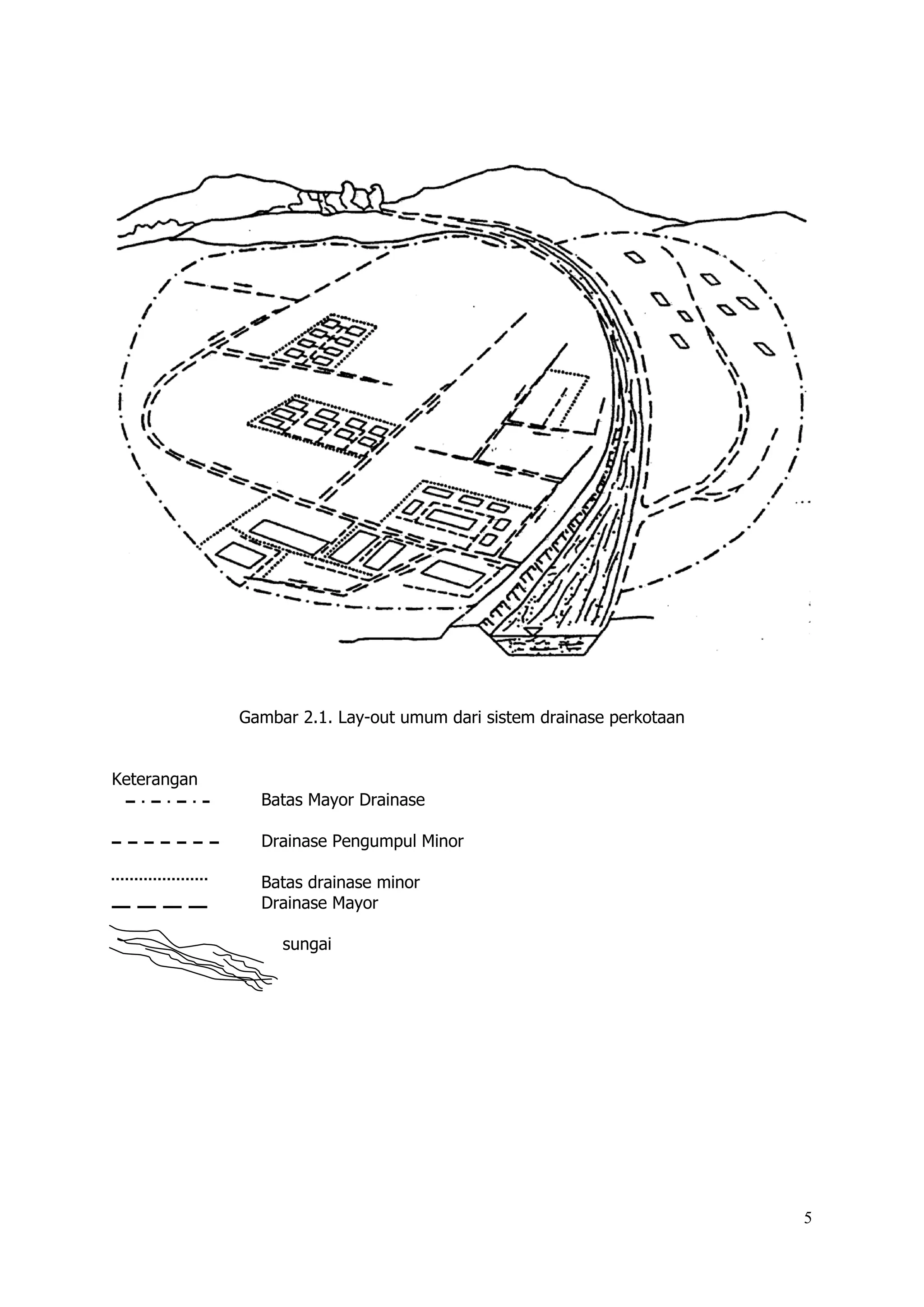 Gambar 2.1. Lay-out umum dari sistem drainase perkotaan

Keterangan

Batas Mayor Drainase

Drainase Pengumpul Minor

Batas drainase minor

Drainase Mayor

sungai

5