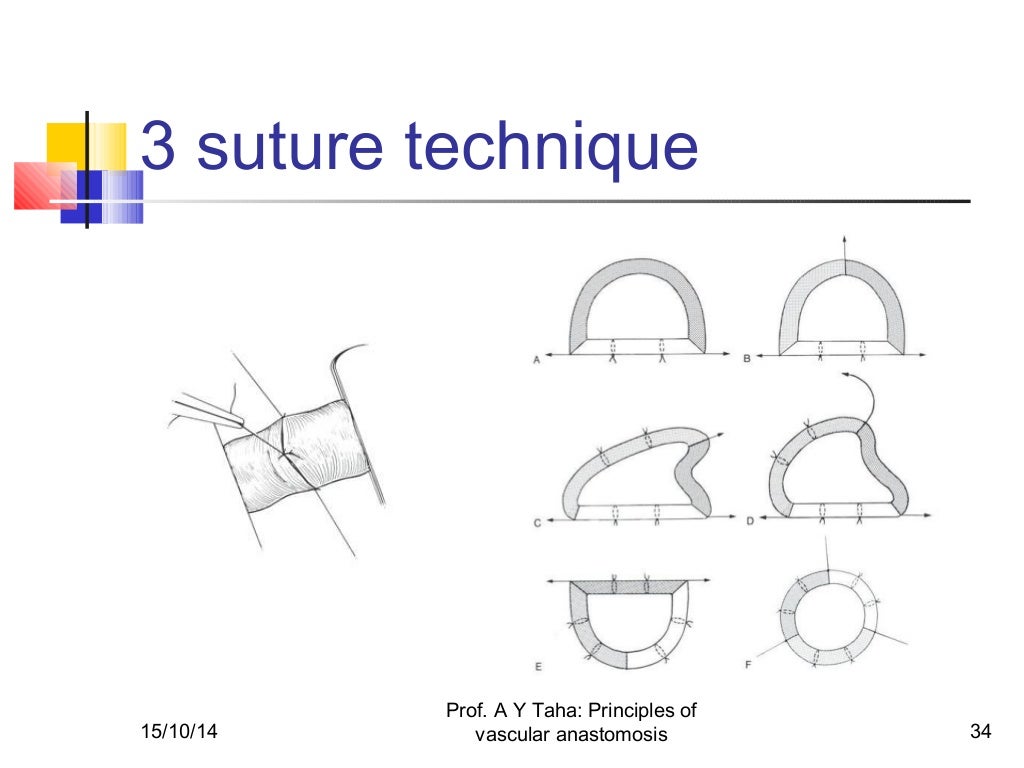 3 suture technique

A

B

C

D

E

F

15/10/14

Prof. A Y Taha: Principles of vascular anastomosis

34