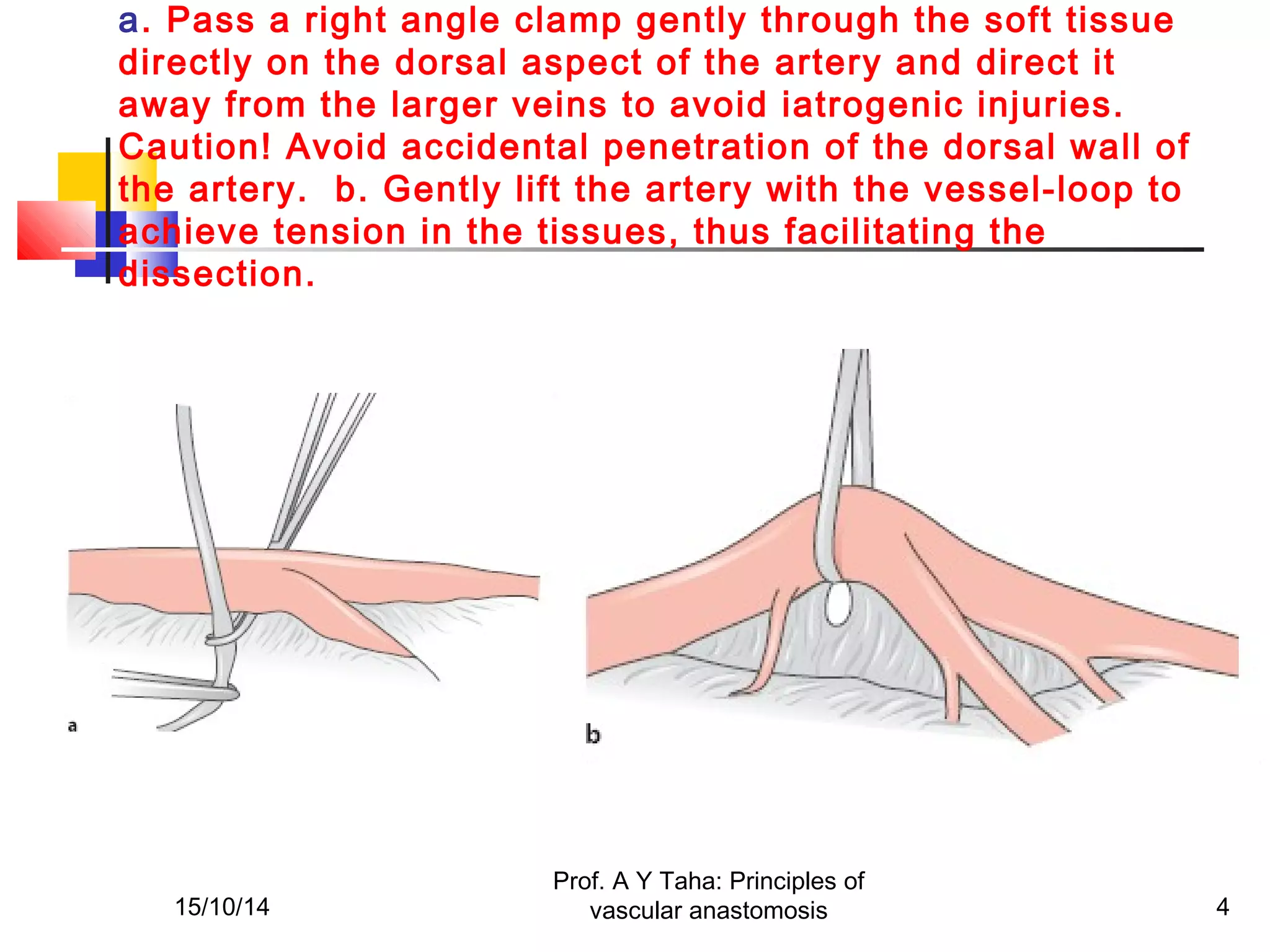 a. Pass a right angle clamp gently through the soft tissue directly on the dorsal aspect of the artery and direct it away from the larger veins to avoid iatrogenic injuries. Caution! Avoid accidental penetration of the dorsal wall of the artery.  b. Gently lift the artery with the vessel-loop to achieve tension in the tissues, thus facilitating the dissection.

a

b

15/10/14

Prof. A Y Taha: Principles of vascular anastomosis

4