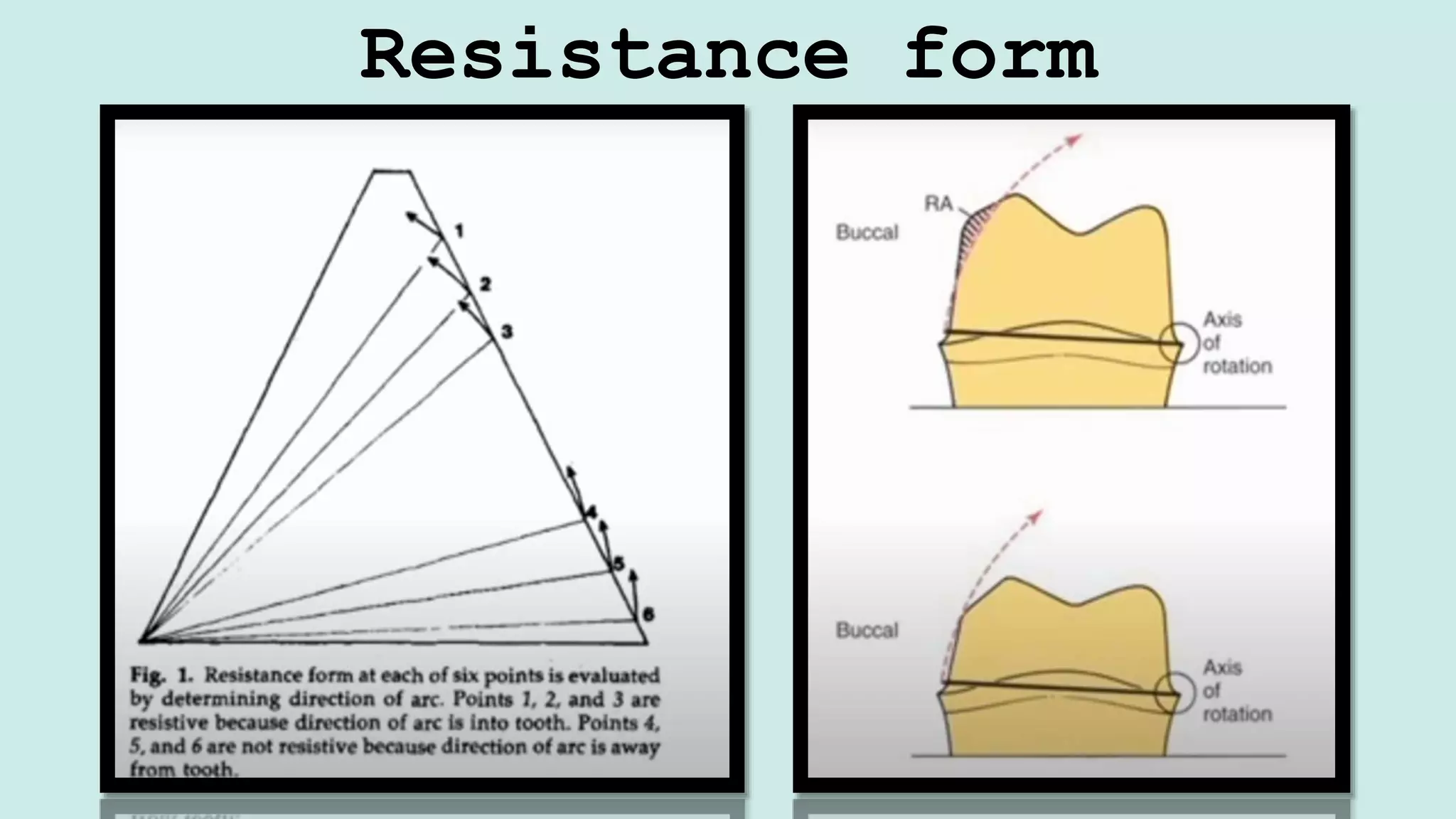 Resistance form

1
2
3
4
5
6

Fig. 1. Resistance form at each of six points is evaluated by determining direction of arc. Points 1, 2, and 3 are resistive because direction of arc is into tooth. Points 4, 5, and 6 are not resistive because direction of arc is away from tooth.

RA
Buccal
Axis of rotation

Buccal
Axis of rotation