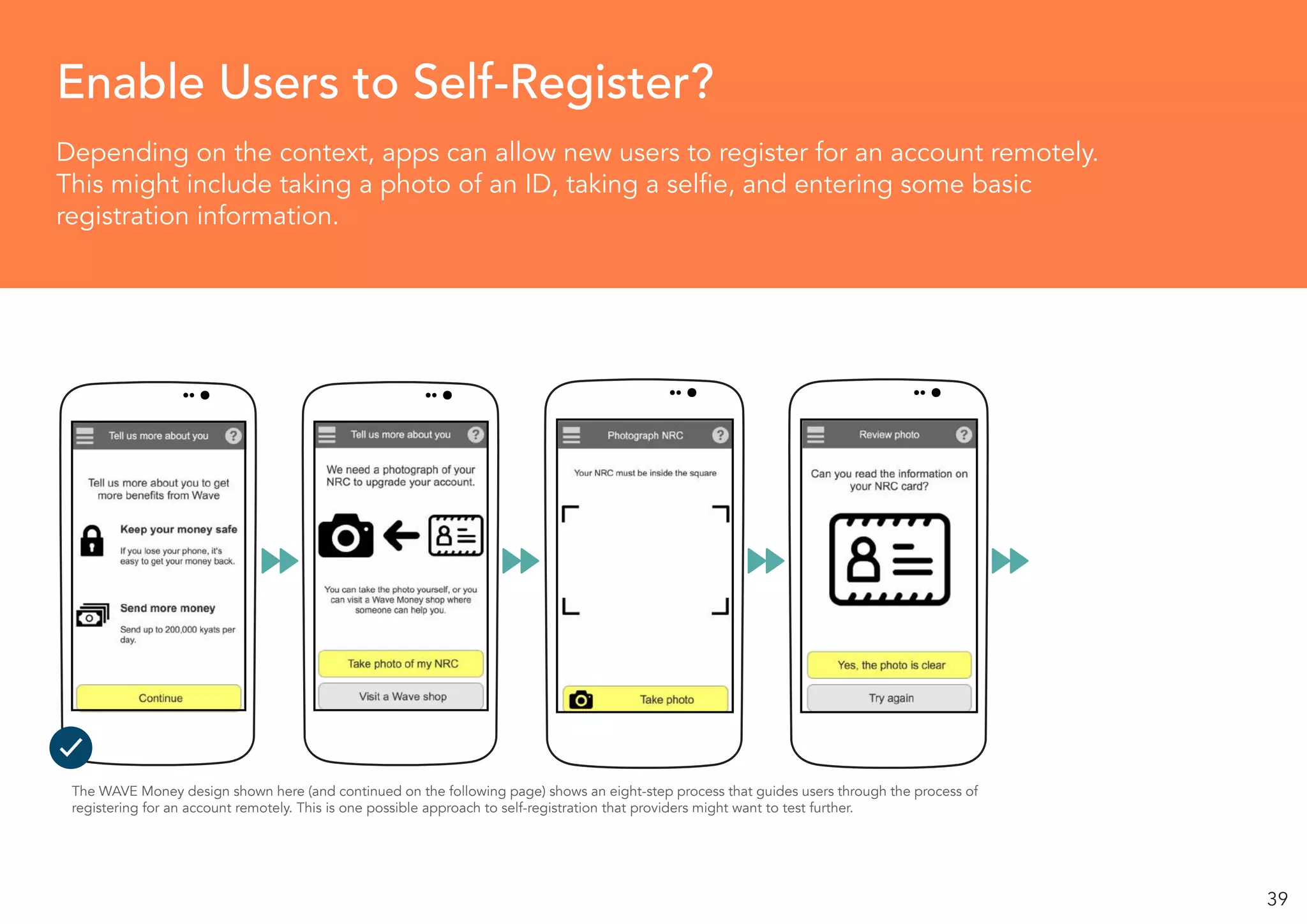 Enable Users to Self-Register?

Depending on the context, apps can allow new users to register for an account remotely. This might include taking a photo of an ID, taking a selfie, and entering some basic registration information.

Tell us more about you ?

Tell us more about you to get more benefits from Wave

Keep your money safe

If you lose your phone, it's easy to get your money back.

Send more money

Send up to 200,000 kyats per day.

Continue

Tell us more about you ?

We need a photograph of your NRC to upgrade your account.

You can take the photo yourself, or you can visit a Wave Money shop where someone can help you.

Take photo of my NRC

Visit a Wave shop

Photograph NRC ?

Your NRC must be inside the square

Take photo

Review photo ?

Can you read the information on your NRC card?

Yes, the photo is clear

Try again

The WAVE Money design shown here (and continued on the following page) shows an eight-step process that guides users through the process of registering for an account remotely. This is one possible approach to self-registration that providers might want to test further.

39