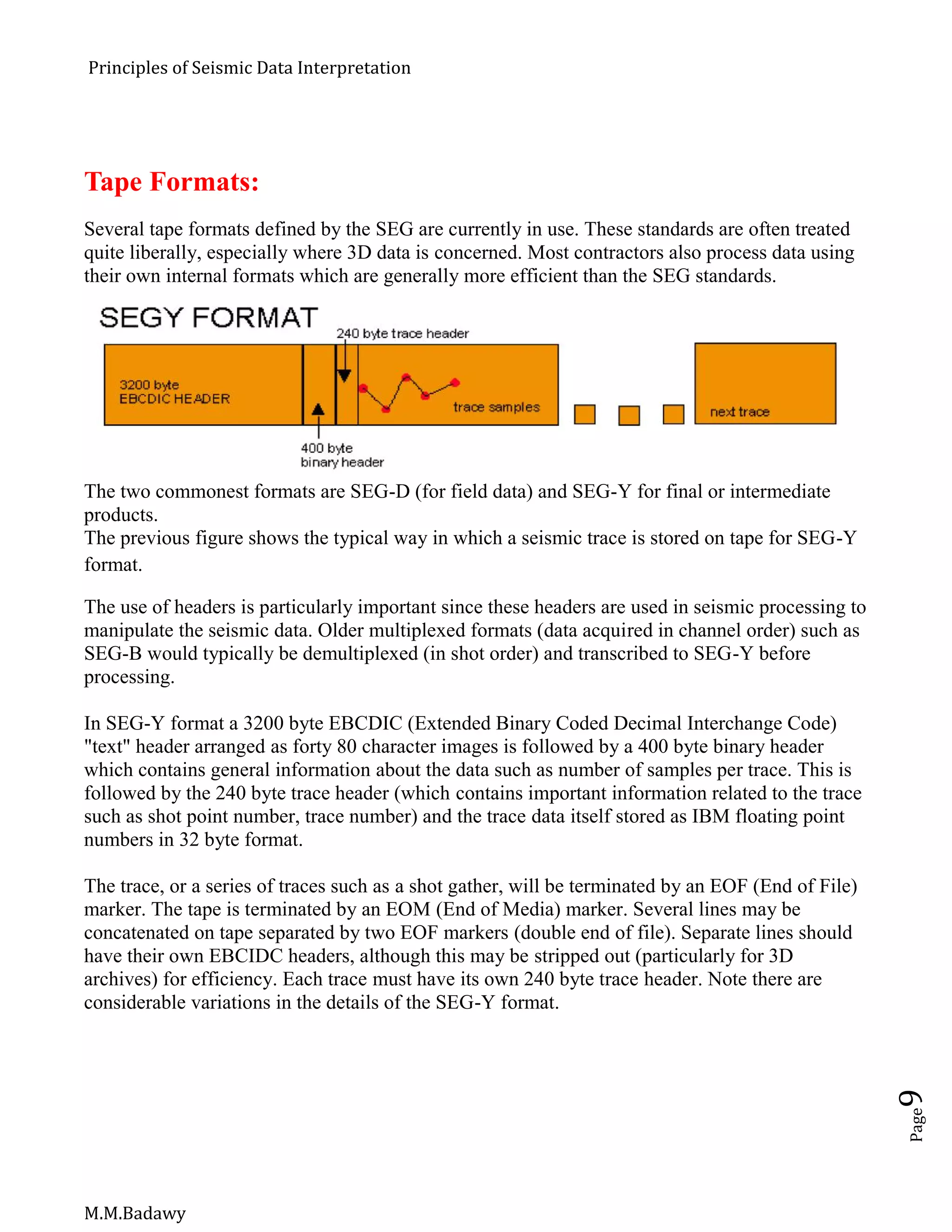 Principles of Seismic Data Interpretation

Tape Formats:

Several tape formats defined by the SEG are currently in use. These standards are often treated quite liberally, especially where 3D data is concerned. Most contractors also process data using their own internal formats which are generally more efficient than the SEG standards.

SEGY FORMAT

240 byte trace header

3200 byte EBCDIC HEADER

trace samples

next trace

400 byte binary header

The two commonest formats are SEG-D (for field data) and SEG-Y for final or intermediate products.
The previous figure shows the typical way in which a seismic trace is stored on tape for SEG-Y format.

The use of headers is particularly important since these headers are used in seismic processing to manipulate the seismic data. Older multiplexed formats (data acquired in channel order) such as SEG-B would typically be demultiplexed (in shot order) and transcribed to SEG-Y before processing.

In SEG-Y format a 3200 byte EBCDIC (Extended Binary Coded Decimal Interchange Code) "text" header arranged as forty 80 character images is followed by a 400 byte binary header which contains general information about the data such as number of samples per trace. This is followed by the 240 byte trace header (which contains important information related to the trace such as shot point number, trace number) and the trace data itself stored as IBM floating point numbers in 32 byte format.

The trace, or a series of traces such as a shot gather, will be terminated by an EOF (End of File) marker. The tape is terminated by an EOM (End of Media) marker. Several lines may be concatenated on tape separated by two EOF markers (double end of file). Separate lines should have their own EBCIDC headers, although this may be stripped out (particularly for 3D archives) for efficiency. Each trace must have its own 240 byte trace header. Note there are considerable variations in the details of the SEG-Y format.

Page 9

M.M.Badawy