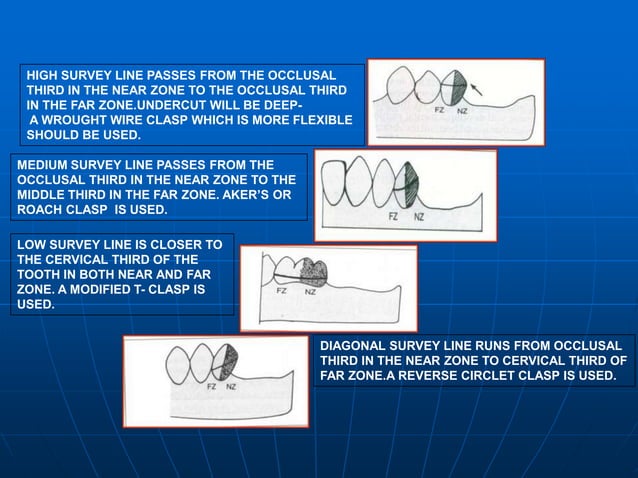 HIGH SURVEY LINE PASSES FROM THE OCCLUSAL THIRD IN THE NEAR ZONE TO THE OCCLUSAL THIRD IN THE FAR ZONE.UNDERCUT WILL BE DEEP- A WROUGHT WIRE CLASP WHICH IS MORE FLEXIBLE SHOULD BE USED.

FZ NZ

MEDIUM SURVEY LINE PASSES FROM THE OCCLUSAL THIRD IN THE NEAR ZONE TO THE MIDDLE THIRD IN THE FAR ZONE. AKER'S OR ROACH CLASP IS USED.

FZ NZ

LOW SURVEY LINE IS CLOSER TO THE CERVICAL THIRD OF THE TOOTH IN BOTH NEAR AND FAR ZONE. A MODIFIED T- CLASP IS USED.

FZ NZ

FZ NZ

DIAGONAL SURVEY LINE RUNS FROM OCCLUSAL THIRD IN THE NEAR ZONE TO CERVICAL THIRD OF FAR ZONE.A REVERSE CIRCLET CLASP IS USED.