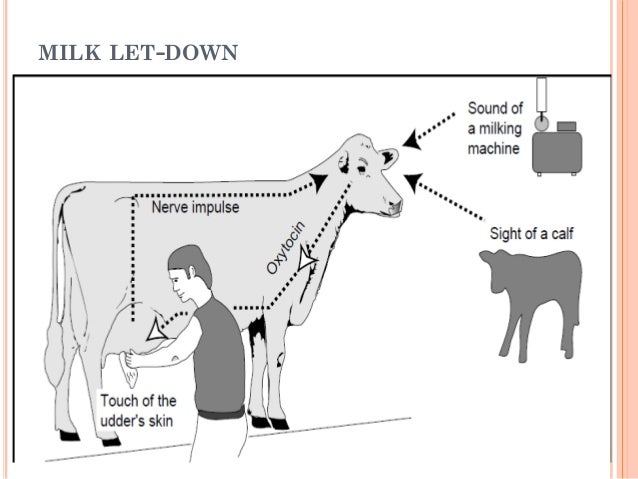 MILK LET-DOWN

Sound of a milking machine

Nerve impulse

Oxytocin

Sight of a calf

Touch of the udder's skin