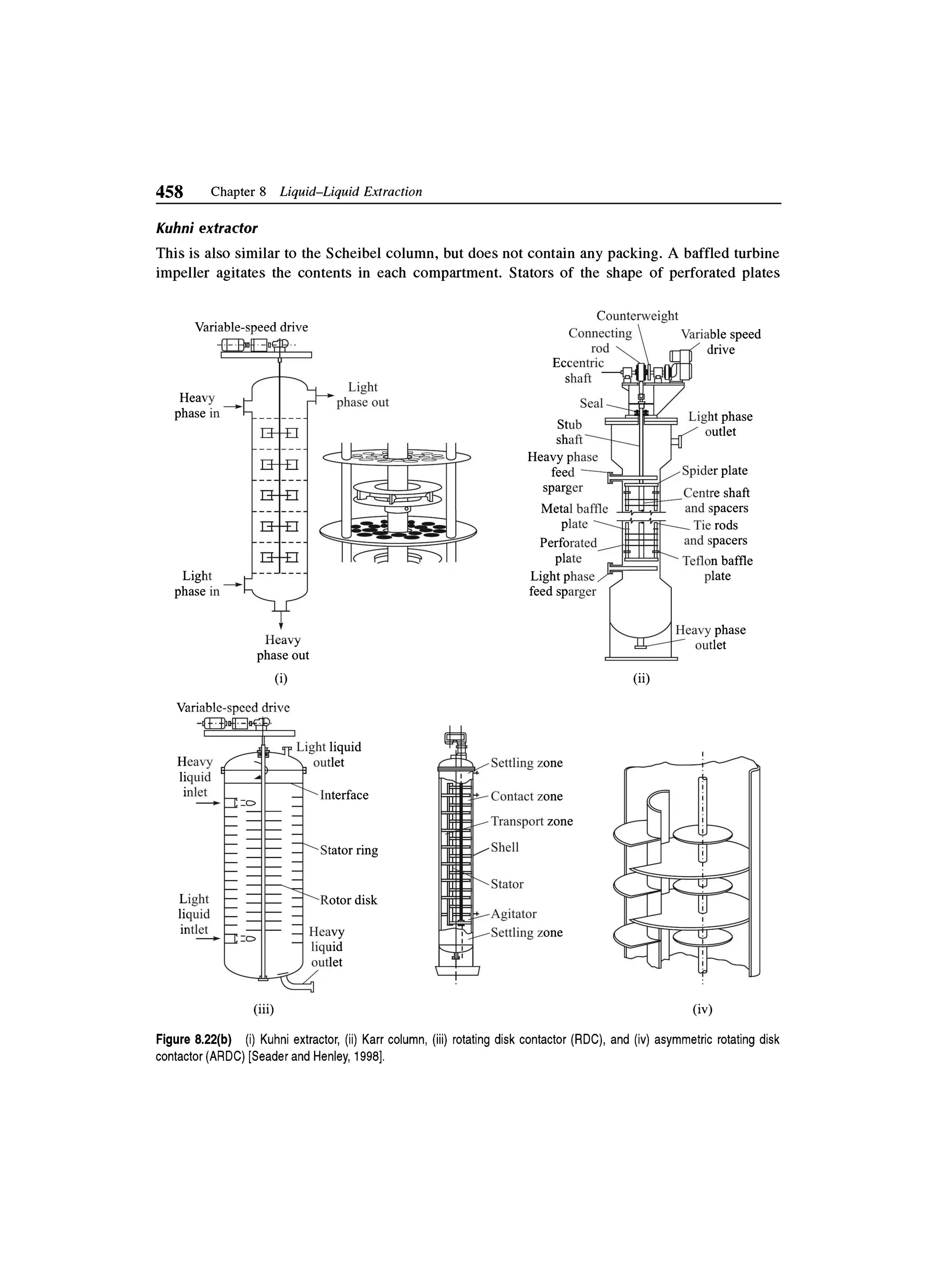 458 Chapter 8 Liquid–Liquid Extraction

Kuhni extractor

This is also similar to the Scheibel column, but does not contain any packing. A baffled turbine impeller agitates the contents in each compartment. Stators of the shape of perforated plates

Variable-speed drive

Heavy phase in

Light phase out

Light phase in

Heavy phase out

(i)

Counterweight

Connecting rod

Variable speed drive

Eccentric shaft

Seal

Stub shaft

Light phase outlet

Heavy phase feed sparger

Spider plate

Centre shaft and spacers

Metal baffle plate

Tie rods and spacers

Perforated plate

Teflon baffle plate

Light phase feed sparger

Heavy phase outlet

(ii)

Variable-speed drive

Heavy liquid inlet

Light liquid outlet

Interface

Stator ring

Rotor disk

Light liquid intlet

Heavy liquid outlet

(iii)

Settling zone

Contact zone

Transport zone

Shell

Stator

Agitator

Settling zone

(iv)

Figure 8.22(b) (i) Kuhni extractor, (ii) Karr column, (iii) rotating disk contactor (RDC), and (iv) asymmetric rotating disk contactor (ARDC) [Seader and Henley, 1998].