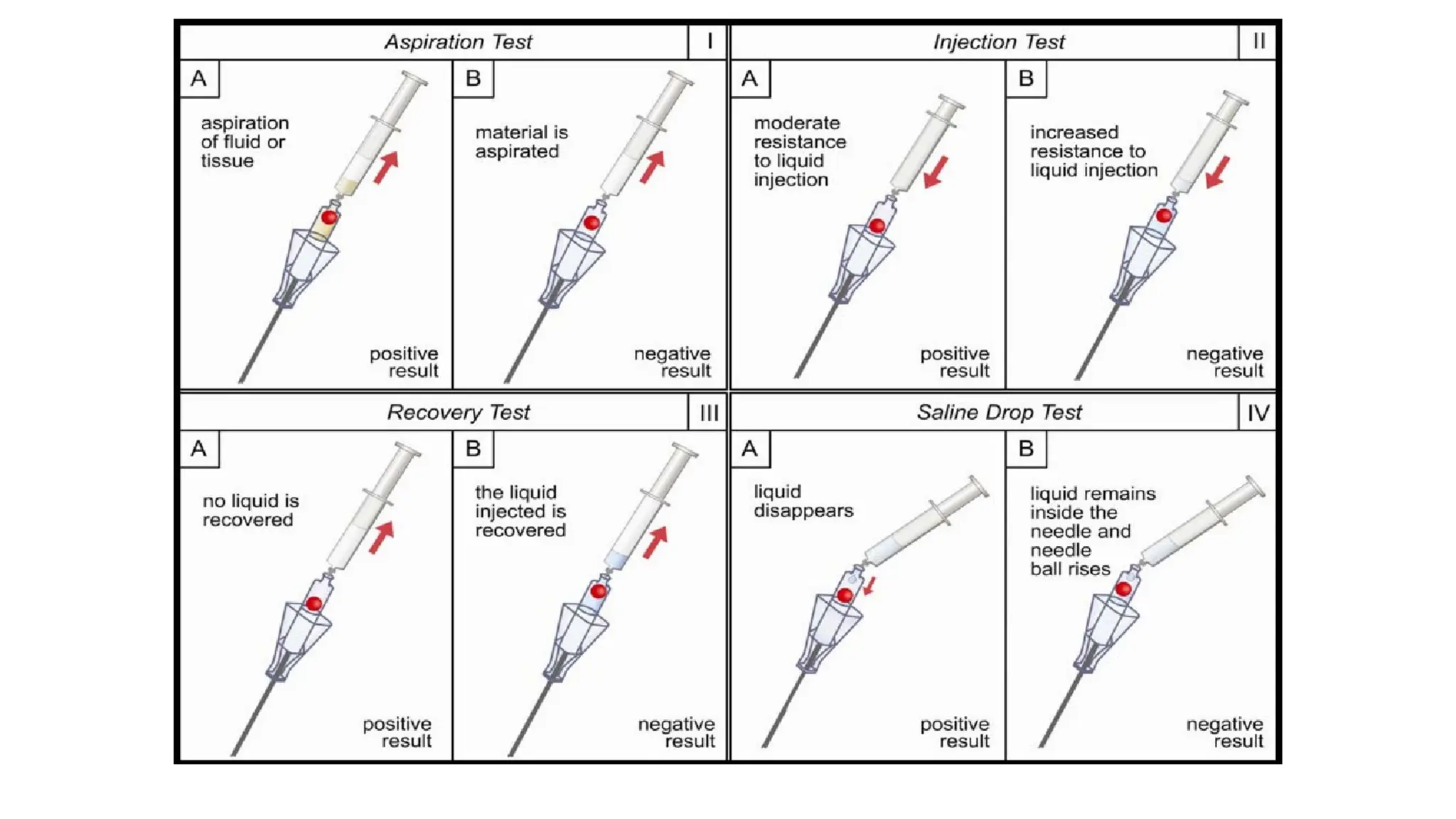 Aspiration Test I

A
aspiration of fluid or tissue
positive result

B
material is aspirated
negative result

Injection Test II

A
moderate resistance to liquid injection
positive result

B
increased resistance to liquid injection
negative result

Recovery Test III

A
no liquid is recovered
positive result

B
the liquid injected is recovered
negative result

Saline Drop Test IV

A
liquid disappears
positive result

B
liquid remains inside the needle and needle ball rises
negative result