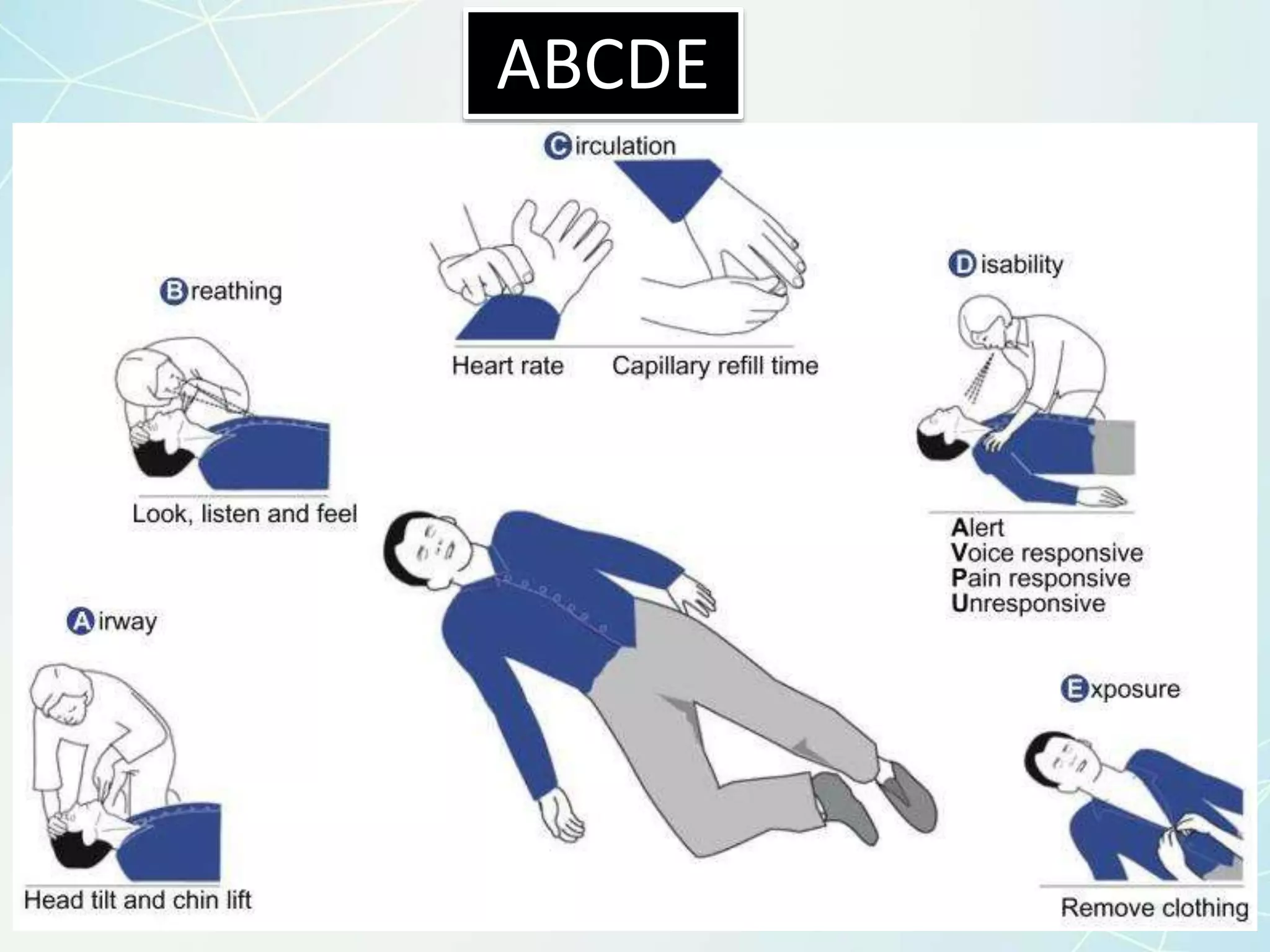 ABCDE

Circulation

Heart rate

Capillary refill time

Breathing

Look, listen and feel

Disability

Alert
Voice responsive
Pain responsive
Unresponsive

Airway

Head tilt and chin lift

Exposure

Remove clothing