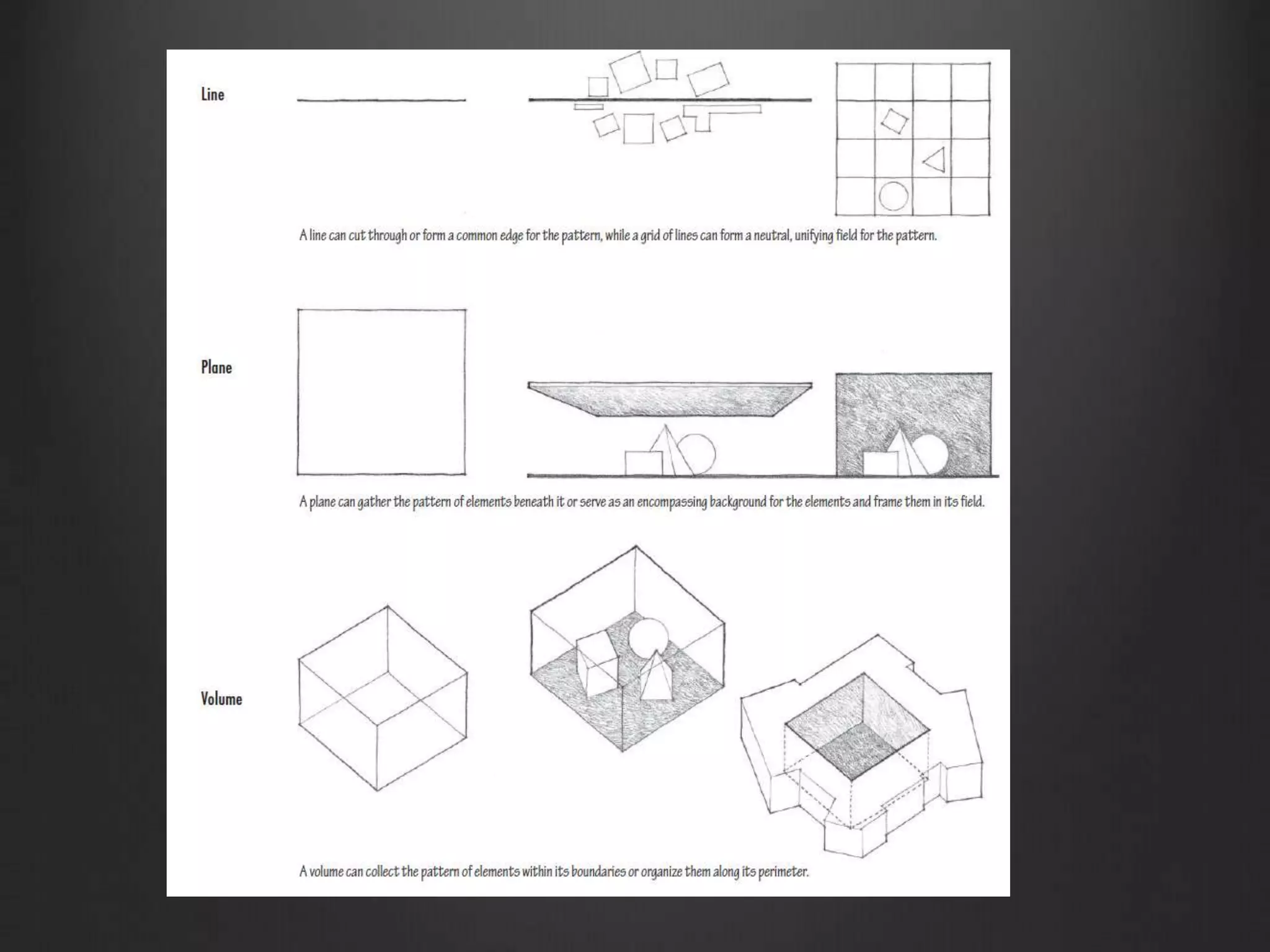 Line

A line can cut through or form a common edge for the pattern, while a grid of lines can form a neutral, unifying field for the pattern.

Plane

A plane can gather the pattern of elements beneath it or serve as an encompassing background for the elements and frame them in its field.

Volume

A volume can collect the pattern of elements within its boundaries or organize them along its perimeter.