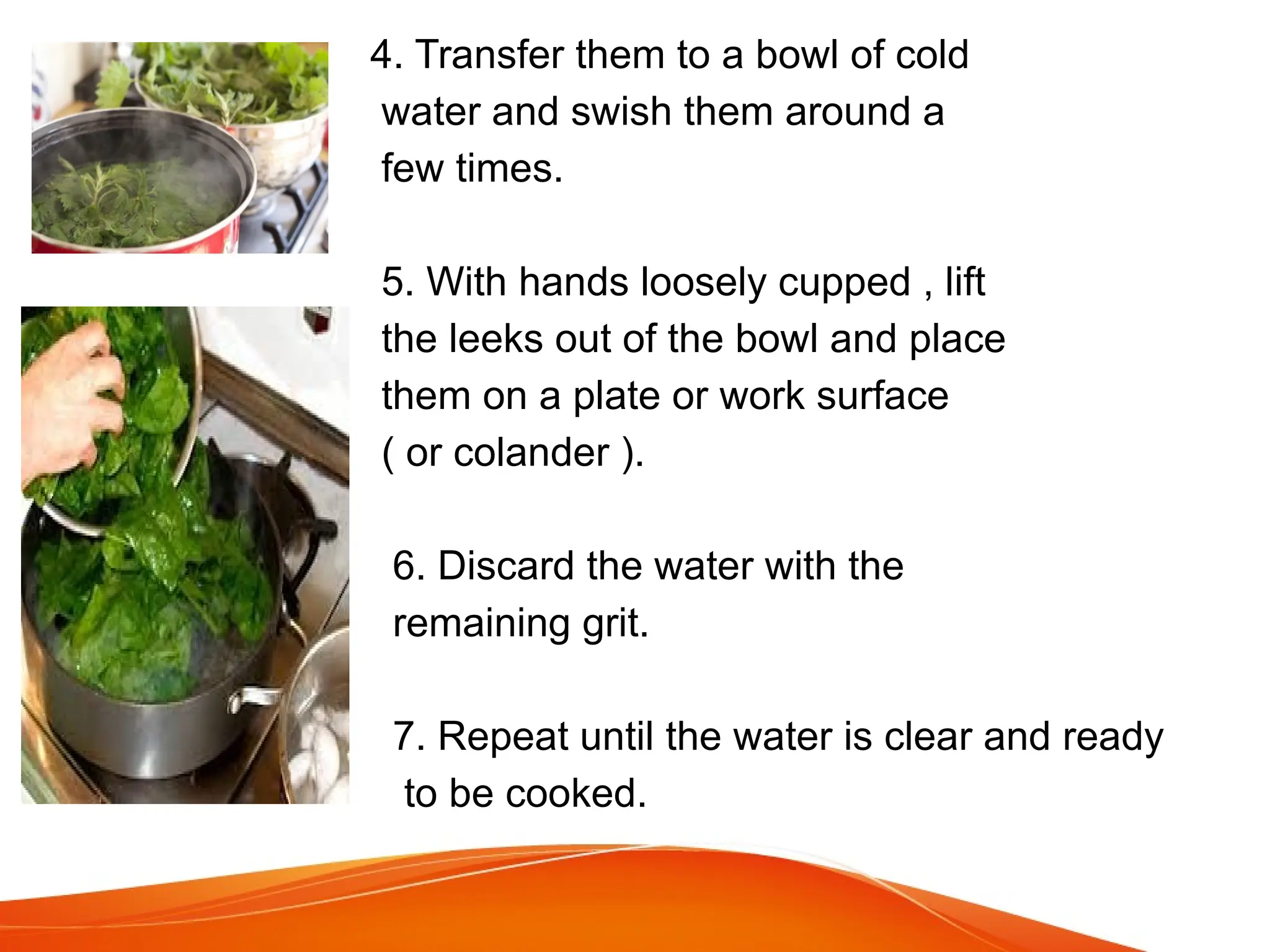 4. Transfer them to a bowl of cold water and swish them around a few times.

5. With hands loosely cupped , lift the leeks out of the bowl and place them on a plate or work surface ( or colander ).

6. Discard the water with the remaining grit.

7. Repeat until the water is clear and ready to be cooked.