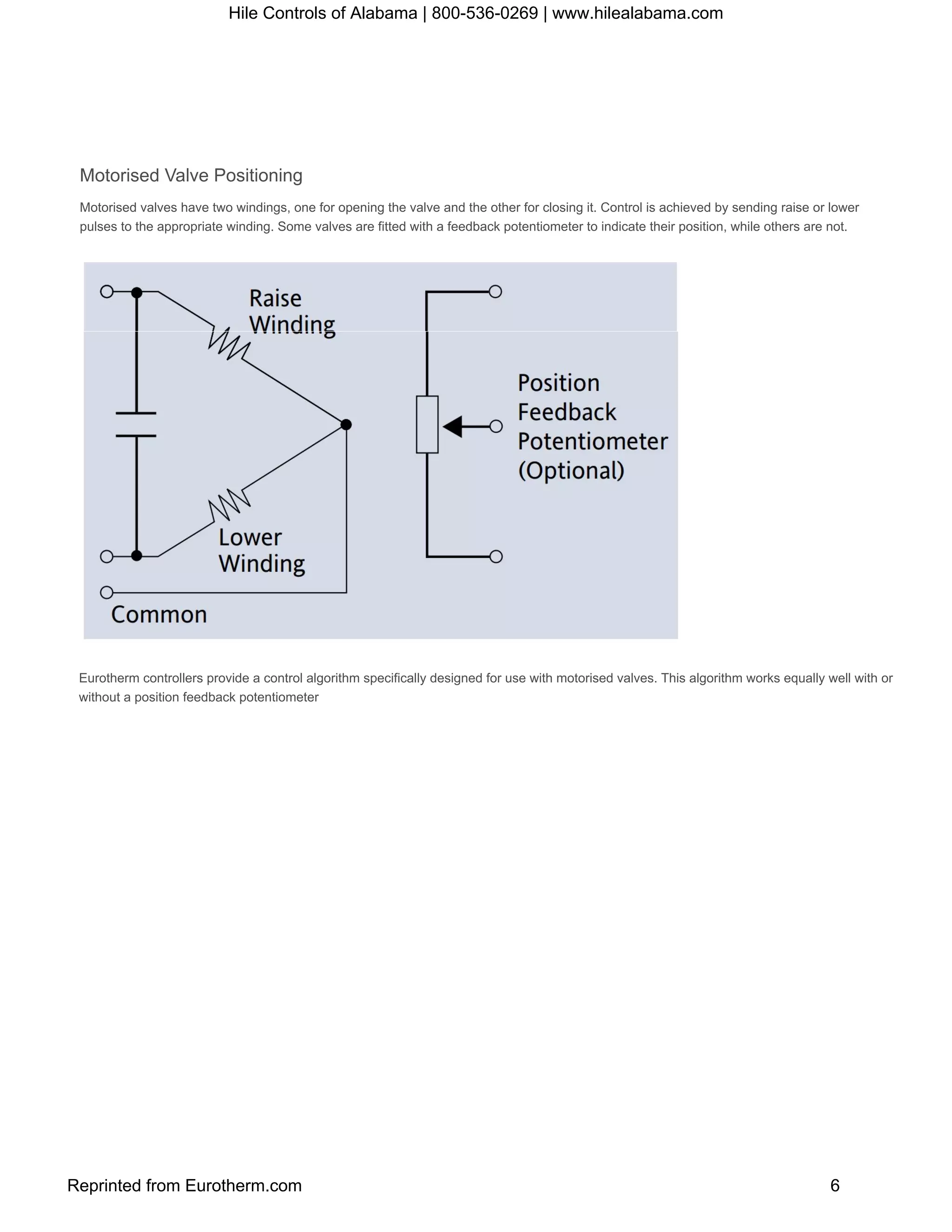 Hile Controls of Alabama | 800-536-0269 | www.hilealabama.com

Motorised Valve Positioning

Motorised valves have two windings, one for opening the valve and the other for closing it. Control is achieved by sending raise or lower pulses to the appropriate winding. Some valves are fitted with a feedback potentiometer to indicate their position, while others are not.

Raise Winding

Lower Winding

Common

Position Feedback Potentiometer (Optional)

Eurotherm controllers provide a control algorithm specifically designed for use with motorised valves. This algorithm works equally well with or without a position feedback potentiometer

Reprinted from Eurotherm.com

6