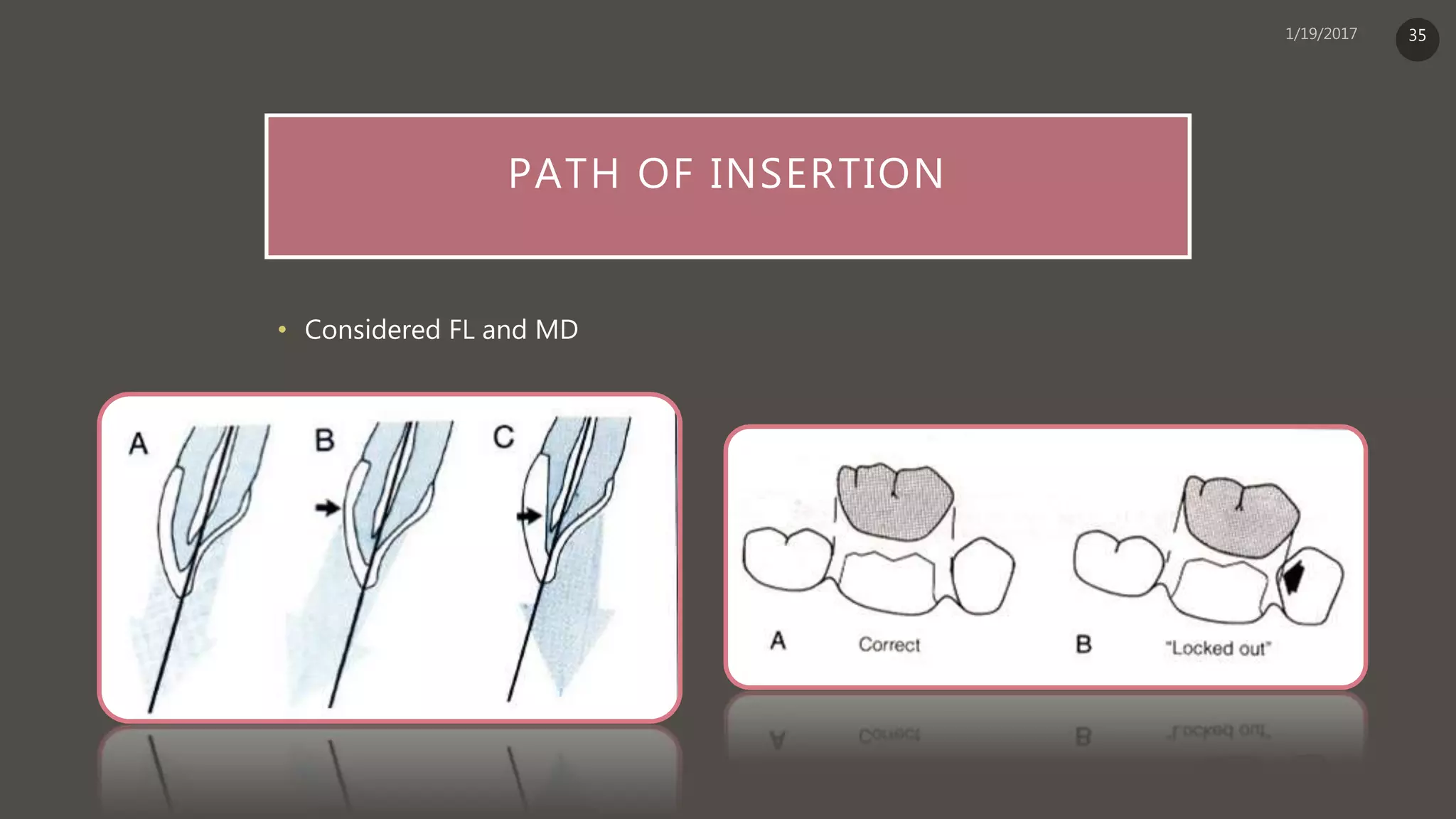 1/19/2017

35

PATH OF INSERTION

• Considered FL and MD

A

B

C

A Correct

B "Locked out"