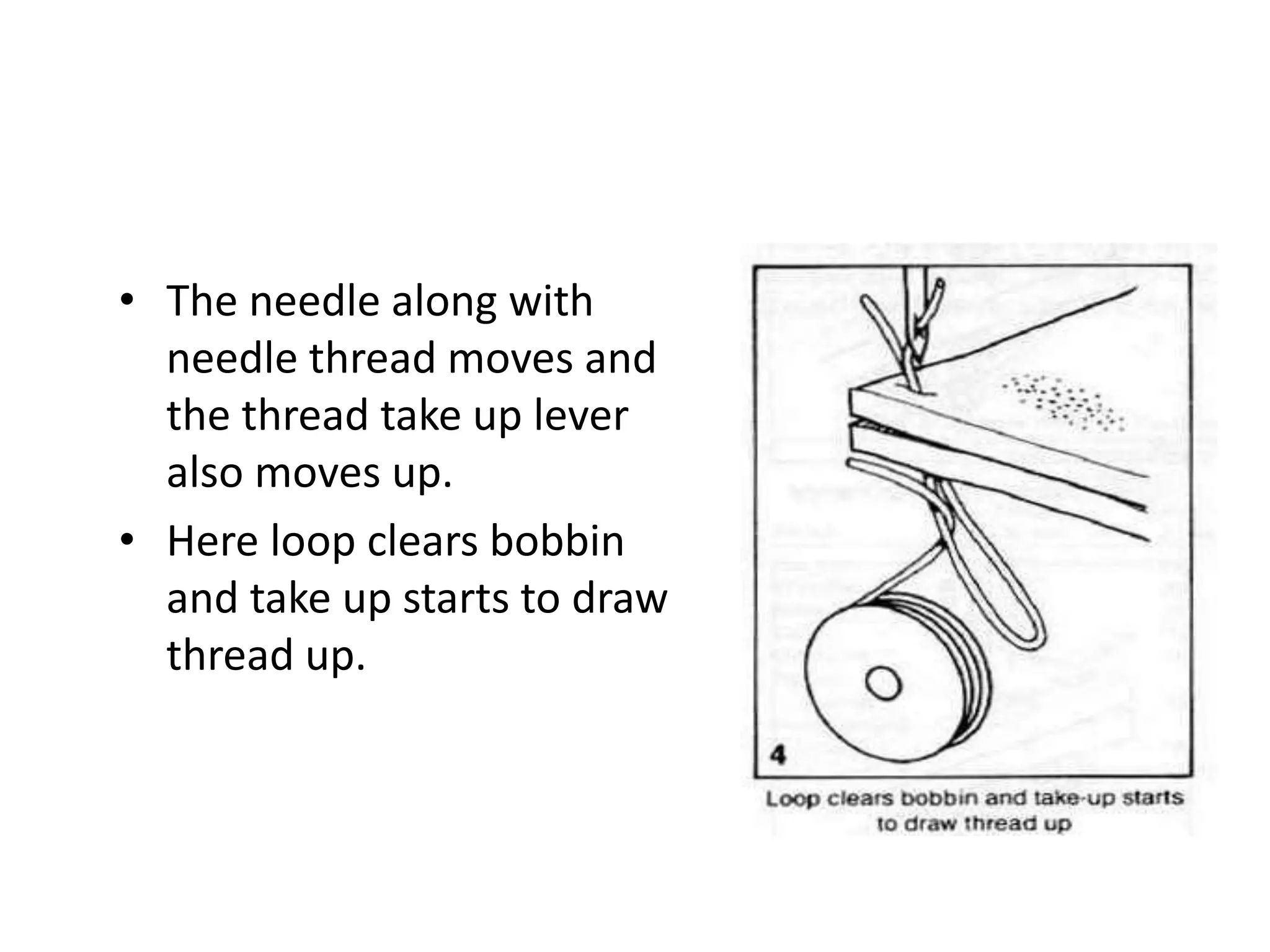 • The needle along with needle thread moves and the thread take up lever also moves up.
• Here loop clears bobbin and take up starts to draw thread up.

4

Loop clears bobbin and take-up starts to draw thread up