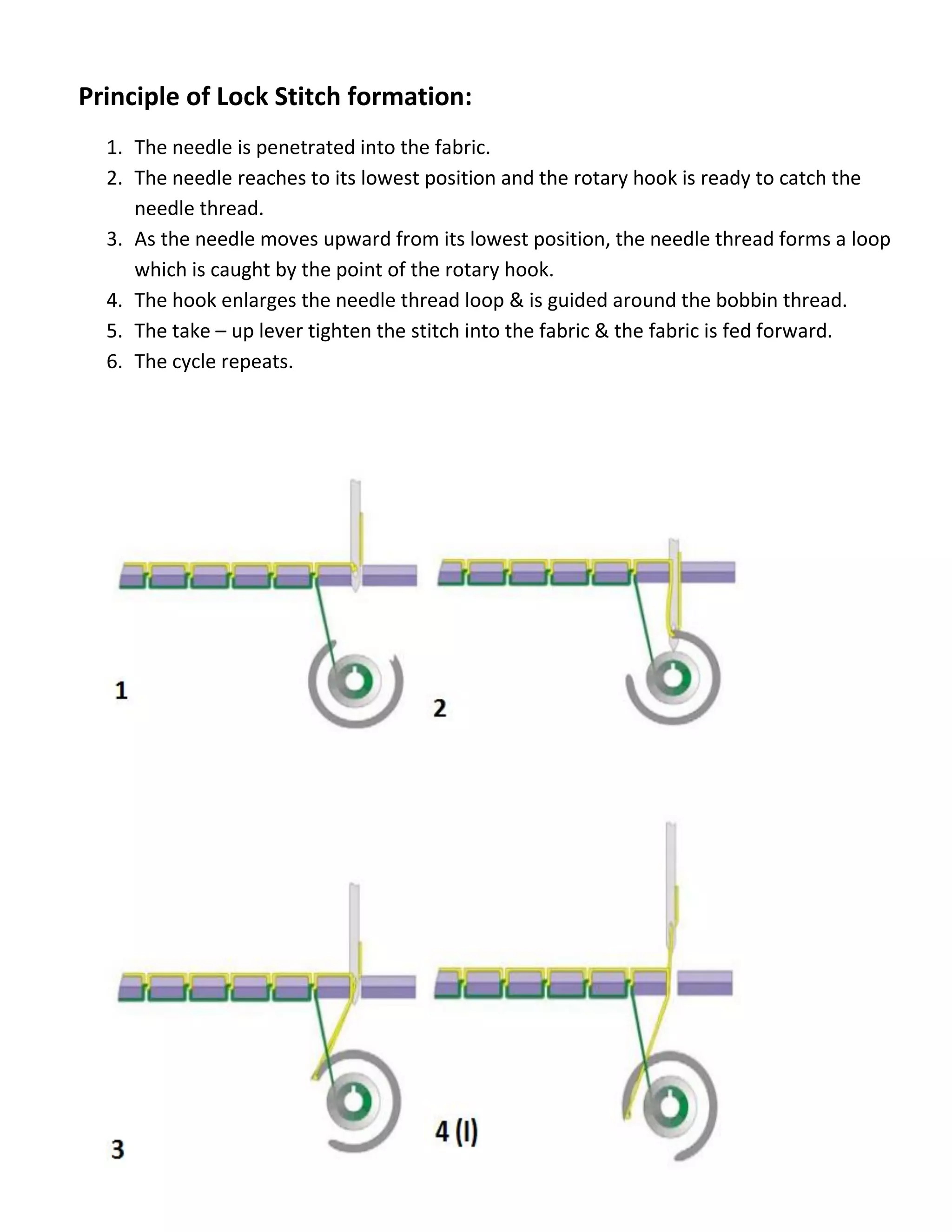 Principle of Lock Stitch formation:

1. The needle is penetrated into the fabric.
2. The needle reaches to its lowest position and the rotary hook is ready to catch the needle thread.
3. As the needle moves upward from its lowest position, the needle thread forms a loop which is caught by the point of the rotary hook.
4. The hook enlarges the needle thread loop & is guided around the bobbin thread.
5. The take – up lever tighten the stitch into the fabric & the fabric is fed forward.
6. The cycle repeats.

1

2

3

4 (I)