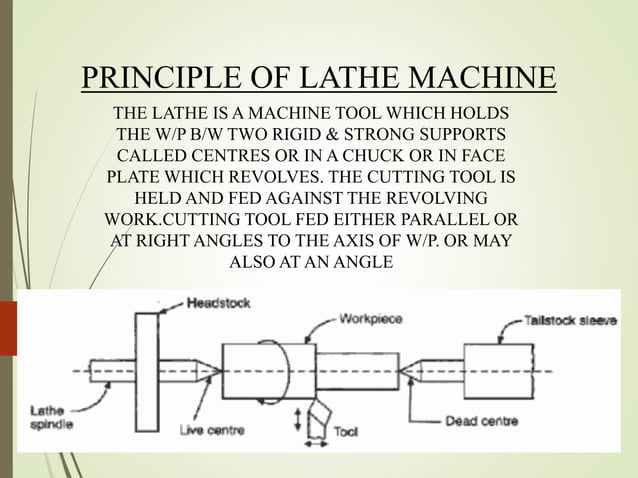 PRINCIPLE OF LATHE MACHINE

THE LATHE IS A MACHINE TOOL WHICH HOLDS THE W/P B/W TWO RIGID & STRONG SUPPORTS CALLED CENTRES OR IN A CHUCK OR IN FACE PLATE WHICH REVOLVES. THE CUTTING TOOL IS HELD AND FED AGAINST THE REVOLVING WORK.CUTTING TOOL FED EITHER PARALLEL OR AT RIGHT ANGLES TO THE AXIS OF W/P. OR MAY ALSO AT AN ANGLE

Headstock
Workpiece
Tailstock sleeve
Lathe spindle
Live centre
Tool
Dead centre