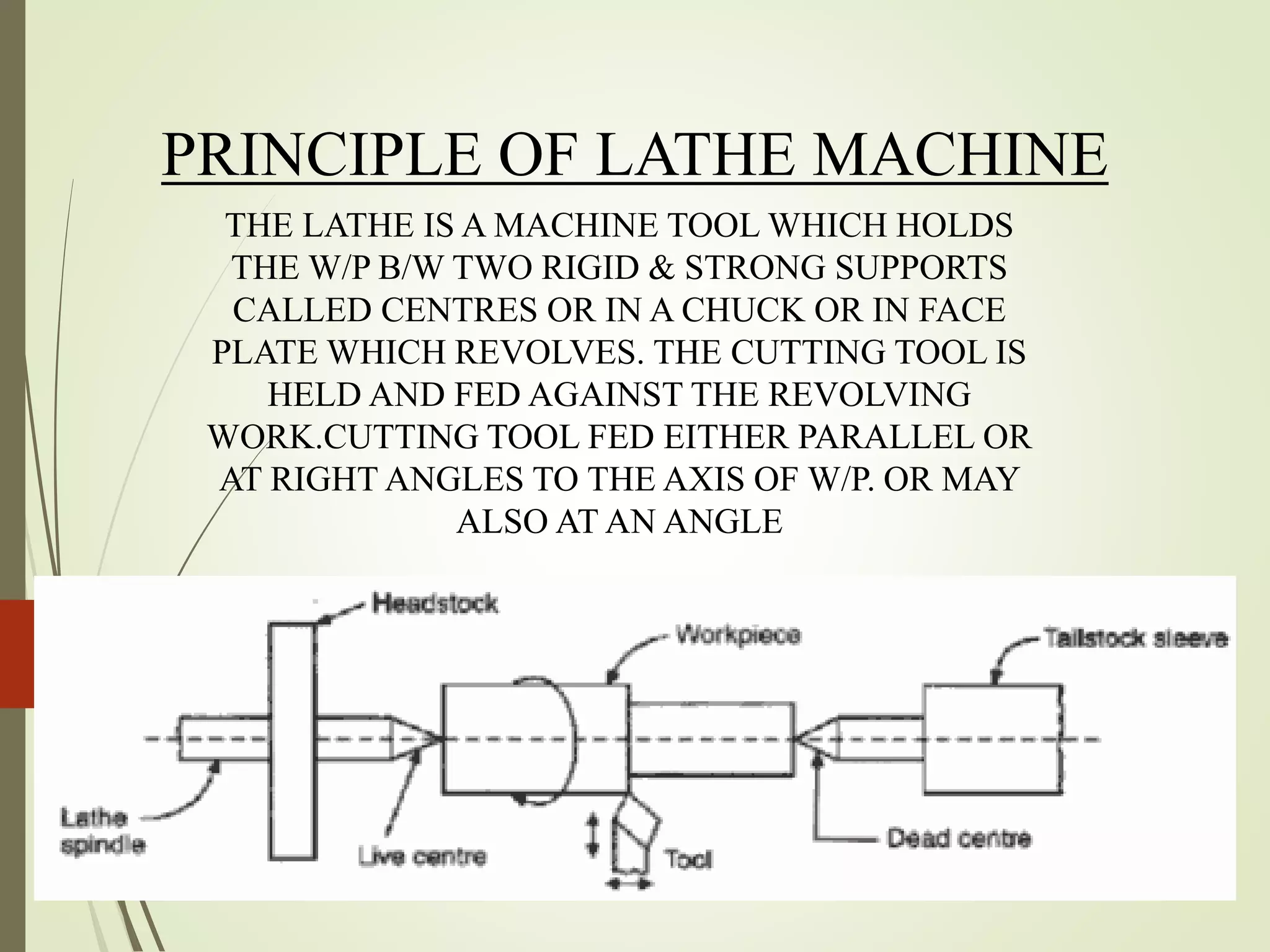 PRINCIPLE OF LATHE MACHINE

THE LATHE IS A MACHINE TOOL WHICH HOLDS THE W/P B/W TWO RIGID & STRONG SUPPORTS CALLED CENTRES OR IN A CHUCK OR IN FACE PLATE WHICH REVOLVES. THE CUTTING TOOL IS HELD AND FED AGAINST THE REVOLVING WORK.CUTTING TOOL FED EITHER PARALLEL OR AT RIGHT ANGLES TO THE AXIS OF W/P. OR MAY ALSO AT AN ANGLE

Headstock
Workpiece
Tailstock sleeve
Lathe spindle
Live centre
Tool
Dead centre