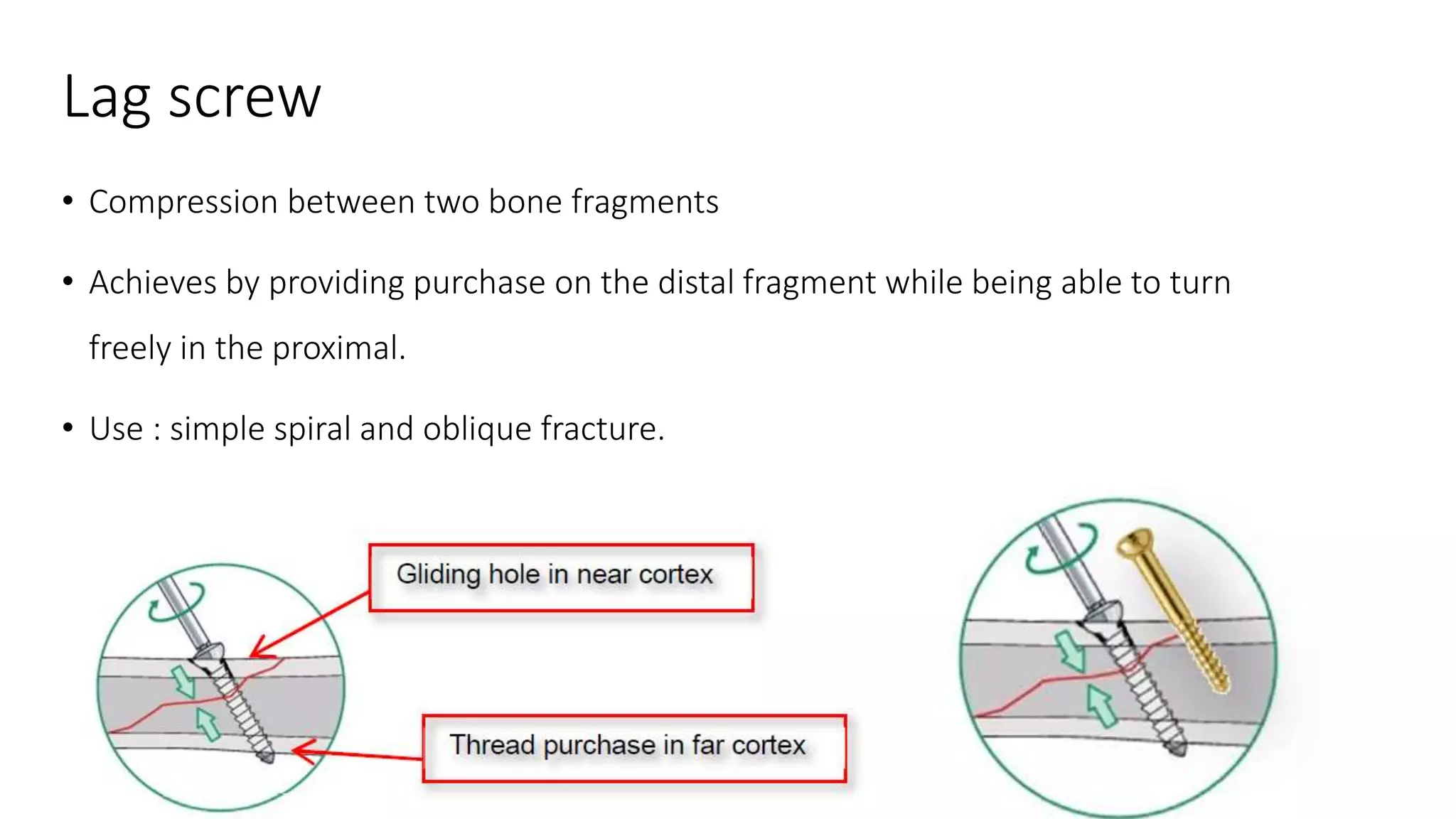 Lag screw

• Compression between two bone fragments

• Achieves by providing purchase on the distal fragment while being able to turn freely in the proximal.

• Use : simple spiral and oblique fracture.

Gliding hole in near cortex

Thread purchase in far cortex