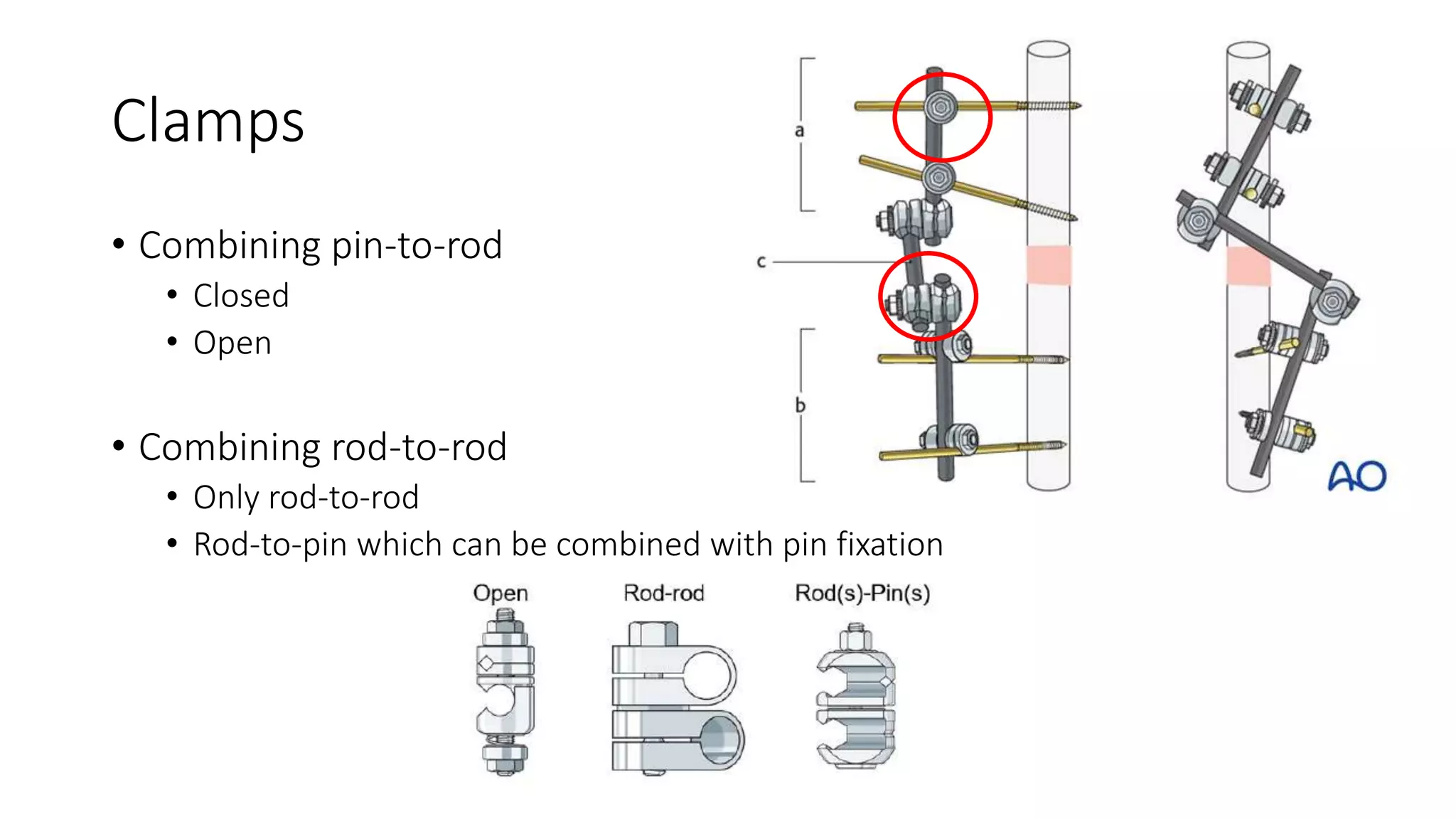 Clamps

• Combining pin-to-rod
  • Closed
  • Open

• Combining rod-to-rod
  • Only rod-to-rod
  • Rod-to-pin which can be combined with pin fixation

a

c

b

AO

Open

Rod-rod

Rod(s)-Pin(s)