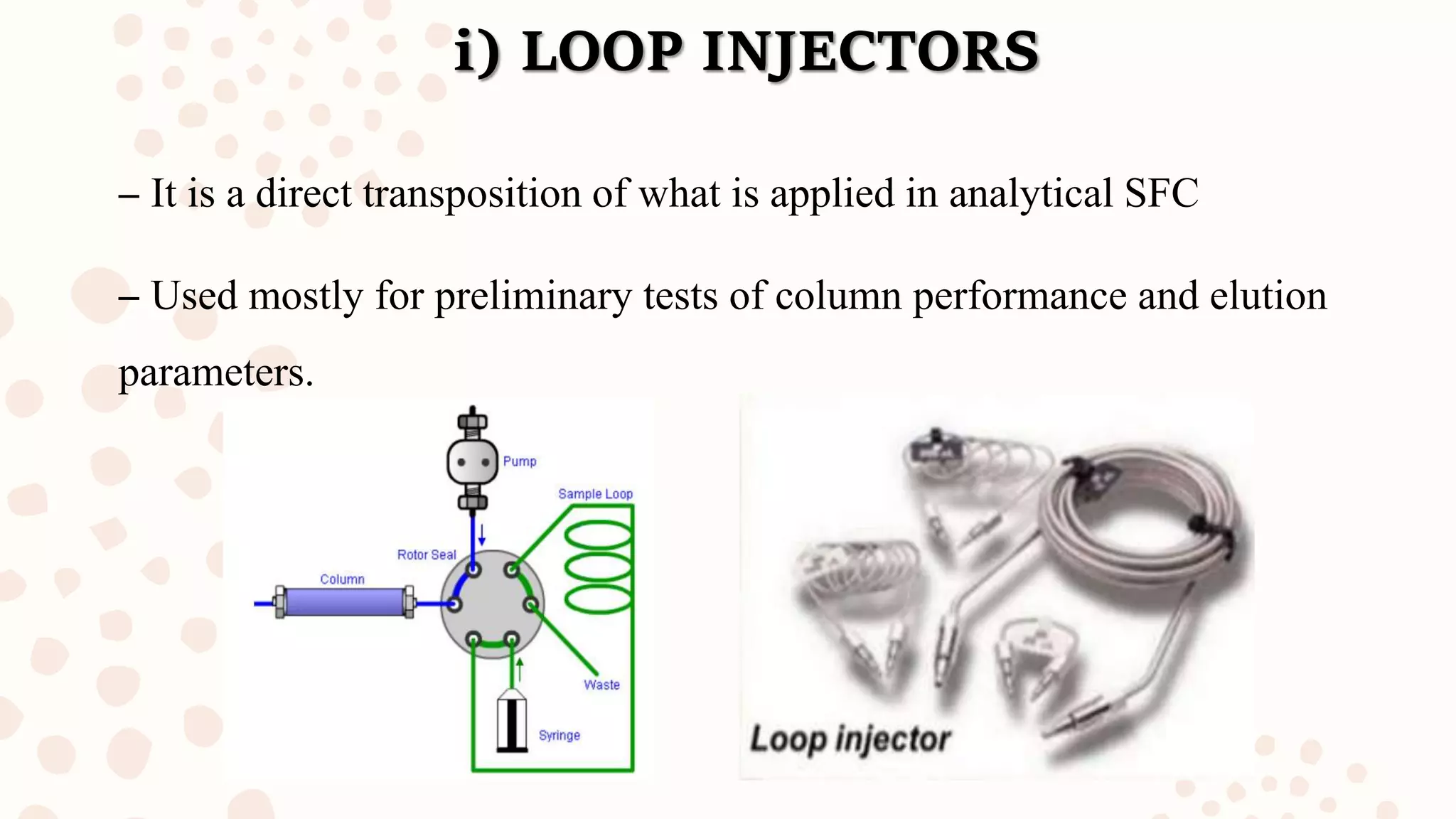 i) LOOP INJECTORS

– It is a direct transposition of what is applied in analytical SFC

– Used mostly for preliminary tests of column performance and elution parameters.

Pump
Sample Loop
Rotor Seal
Column
Waste
Syringe

Loop injector