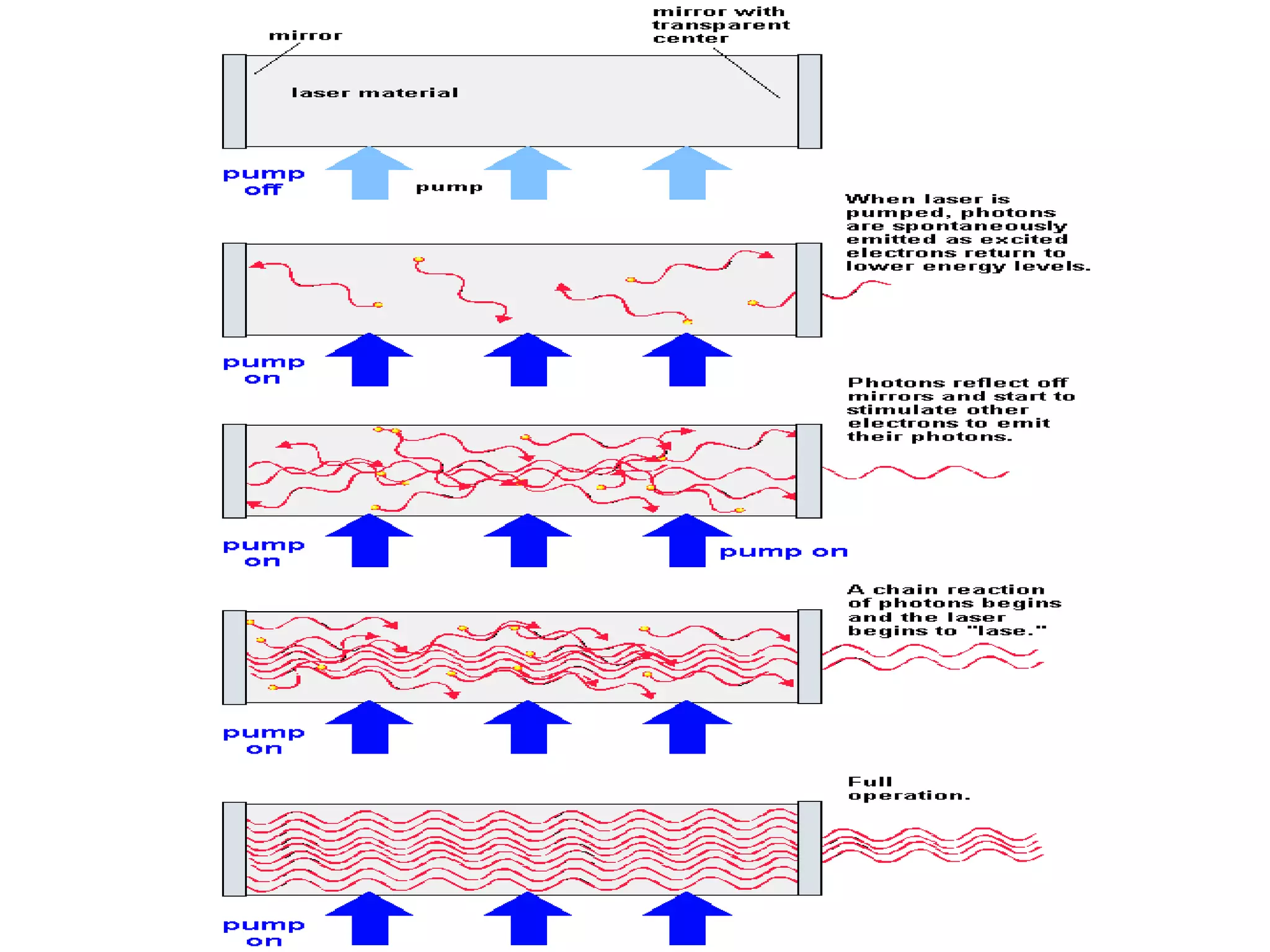 mirror

mirror with transparent center

laser material

pump off

pump

When laser is pumped, photons are spontaneously emitted as excited electrons return to lower energy levels.

pump on

Photons reflect off mirrors and start to stimulate other electrons to emit their photons.

pump on

pump on

A chain reaction of photons begins and the laser begins to "lase."

pump on

Full operation.

pump on