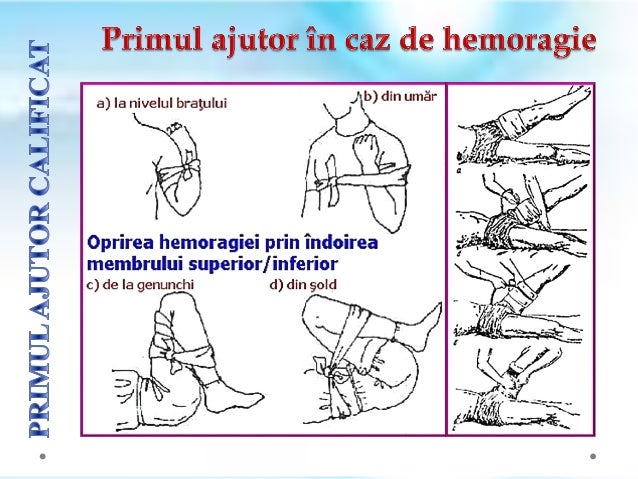 PRIMUL AJUTOR CALIFICAT

Primul ajutor în caz de hemoragie

a) la nivelul braţului

b) din umăr

Oprirea hemoragiei prin îndoirea membrului superior/inferior

c) de la genunchi

d) din şold