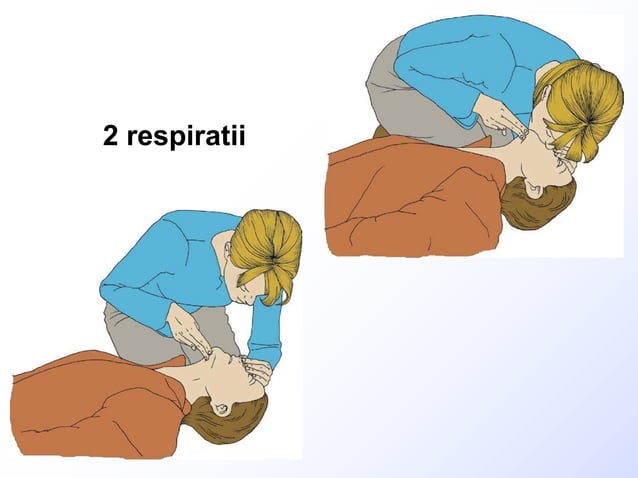 2 respiratii