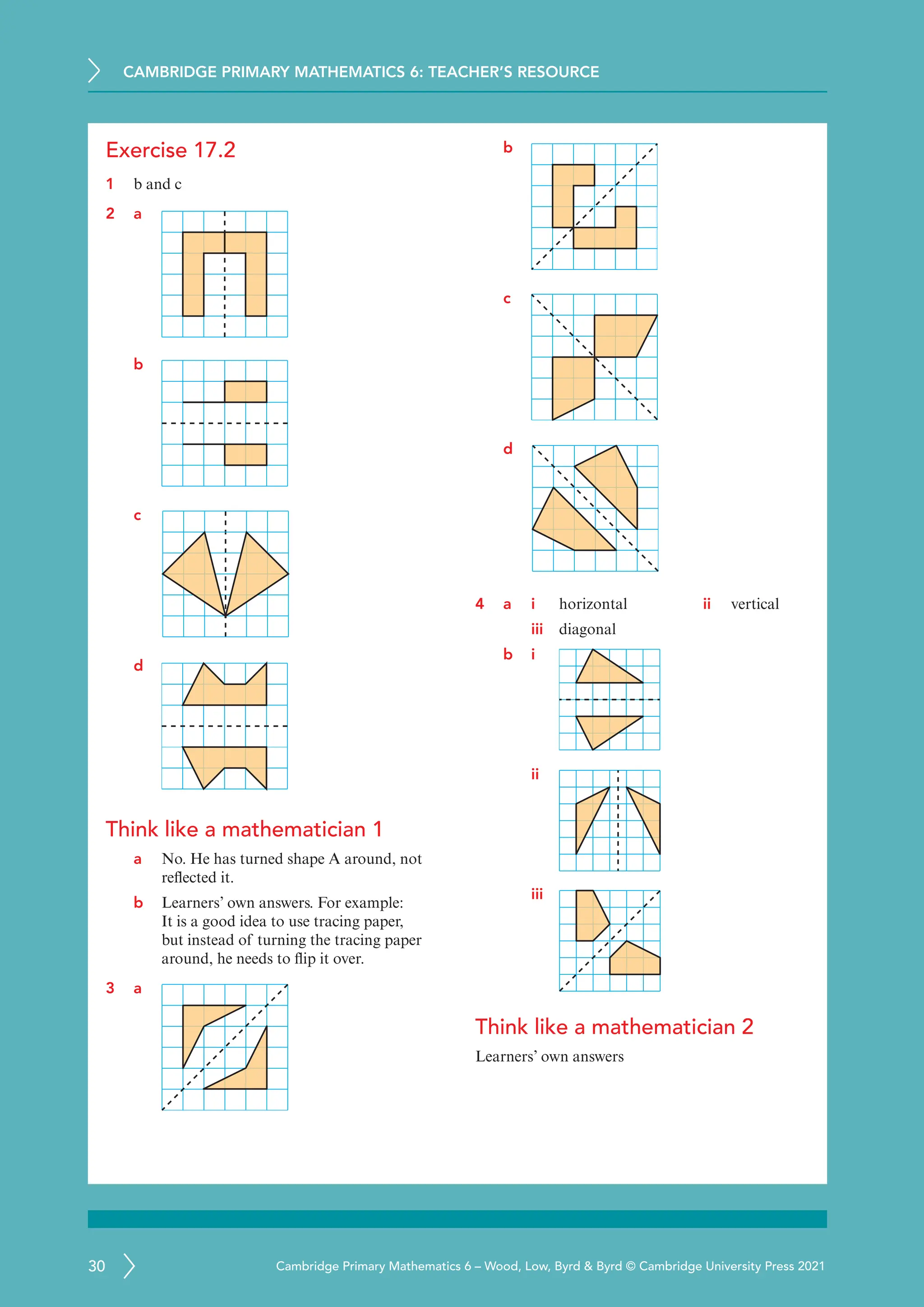 CAMBRIDGE PRIMARY MATHEMATICS 6: TEACHER'S RESOURCE

Exercise 17.2

1 b and c

2 a

b

c

d

Think like a mathematician 1

a No. He has turned shape A around, not reflected it.

b Learners' own answers. For example: It is a good idea to use tracing paper, but instead of turning the tracing paper around, he needs to flip it over.

3 a

b

c

d

4 a i horizontal ii vertical
iii diagonal

b i

ii

iii

Think like a mathematician 2

Learners' own answers

30

Cambridge Primary Mathematics 6 – Wood, Low, Byrd & Byrd © Cambridge University Press 2021