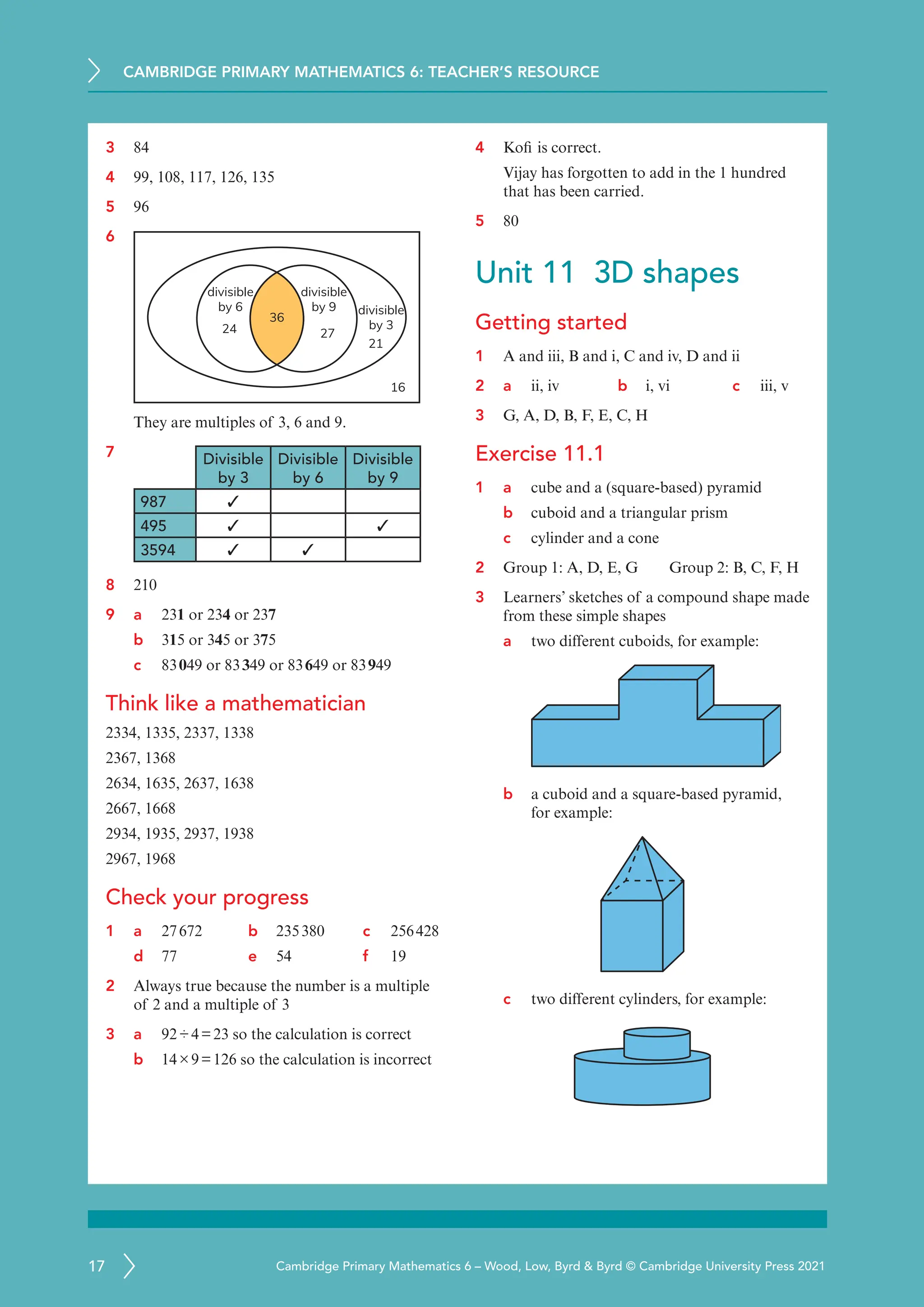 CAMBRIDGE PRIMARY MATHEMATICS 6: TEACHER'S RESOURCE

3 84

4 99, 108, 117, 126, 135

5 96

6

divisible by 6
24
36
divisible by 9
27
divisible by 3
21
16

They are multiples of 3, 6 and 9.

7

| | Divisible by 3 | Divisible by 6 | Divisible by 9 |
|---|---|---|---|
| 987 | ✓ | | |
| 495 | ✓ | | ✓ |
| 3594 | ✓ | ✓ | |

8 210

9 a 231 or 234 or 237
b 315 or 345 or 375
c 83 049 or 83 349 or 83 649 or 83 949

Think like a mathematician

2334, 1335, 2337, 1338
2367, 1368
2634, 1635, 2637, 1638
2667, 1668
2934, 1935, 2937, 1938
2967, 1968

Check your progress

1 a 27 672 b 235 380 c 256 428
d 77 e 54 f 19

2 Always true because the number is a multiple of 2 and a multiple of 3

3 a $92 \div 4 = 23$ so the calculation is correct
b $14 \times 9 = 126$ so the calculation is incorrect

4 Kofi is correct.
Vijay has forgotten to add in the 1 hundred that has been carried.

5 80

Unit 11 3D shapes

Getting started

1 A and iii, B and i, C and iv, D and ii

2 a ii, iv b i, vi c iii, v

3 G, A, D, B, F, E, C, H

Exercise 11.1

1 a cube and a (square-based) pyramid
b cuboid and a triangular prism
c cylinder and a cone

2 Group 1: A, D, E, G Group 2: B, C, F, H

3 Learners' sketches of a compound shape made from these simple shapes
a two different cuboids, for example:

b a cuboid and a square-based pyramid, for example:

c two different cylinders, for example:

17

Cambridge Primary Mathematics 6 – Wood, Low, Byrd & Byrd © Cambridge University Press 2021