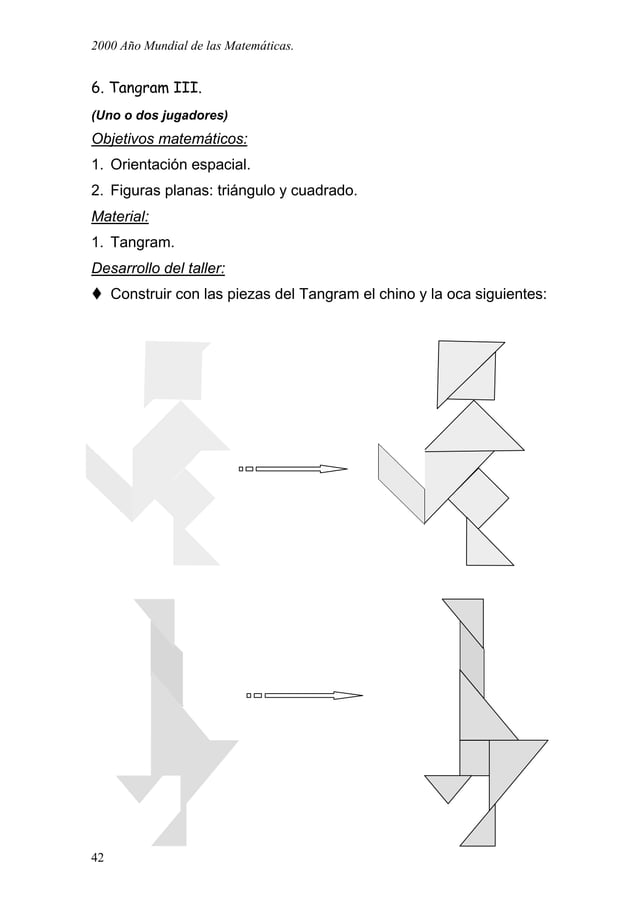 2000 Año Mundial de las Matemáticas.

6. Tangram III.

(Uno o dos jugadores)

Objetivos matemáticos:

1. Orientación espacial.

2. Figuras planas: triángulo y cuadrado.

Material:

1. Tangram.

Desarrollo del taller:

♦ Construir con las piezas del Tangram el chino y la oca siguientes:

42