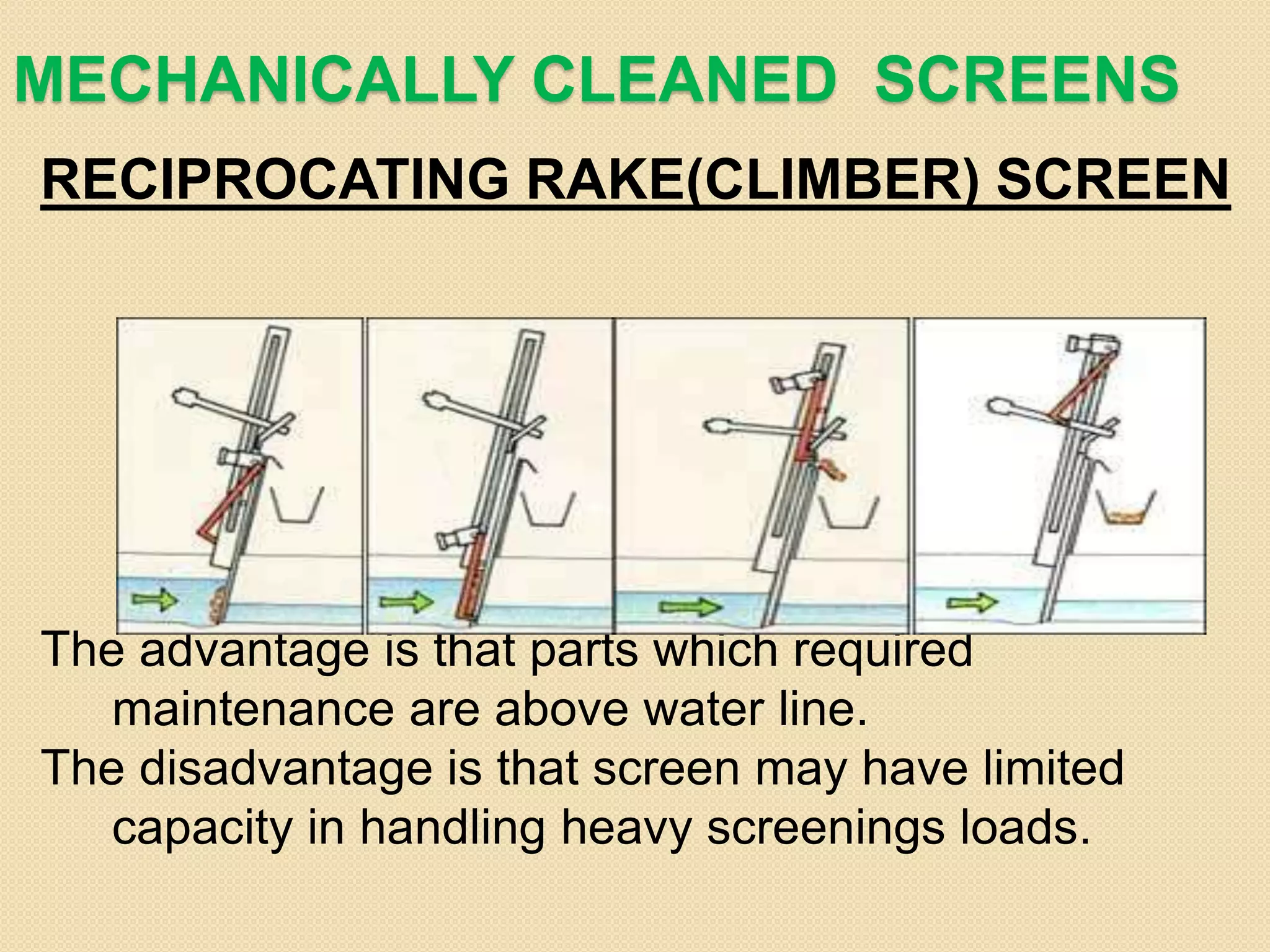 MECHANICALLY CLEANED SCREENS

RECIPROCATING RAKE(CLIMBER) SCREEN

The advantage is that parts which required maintenance are above water line.

The disadvantage is that screen may have limited capacity in handling heavy screenings loads.