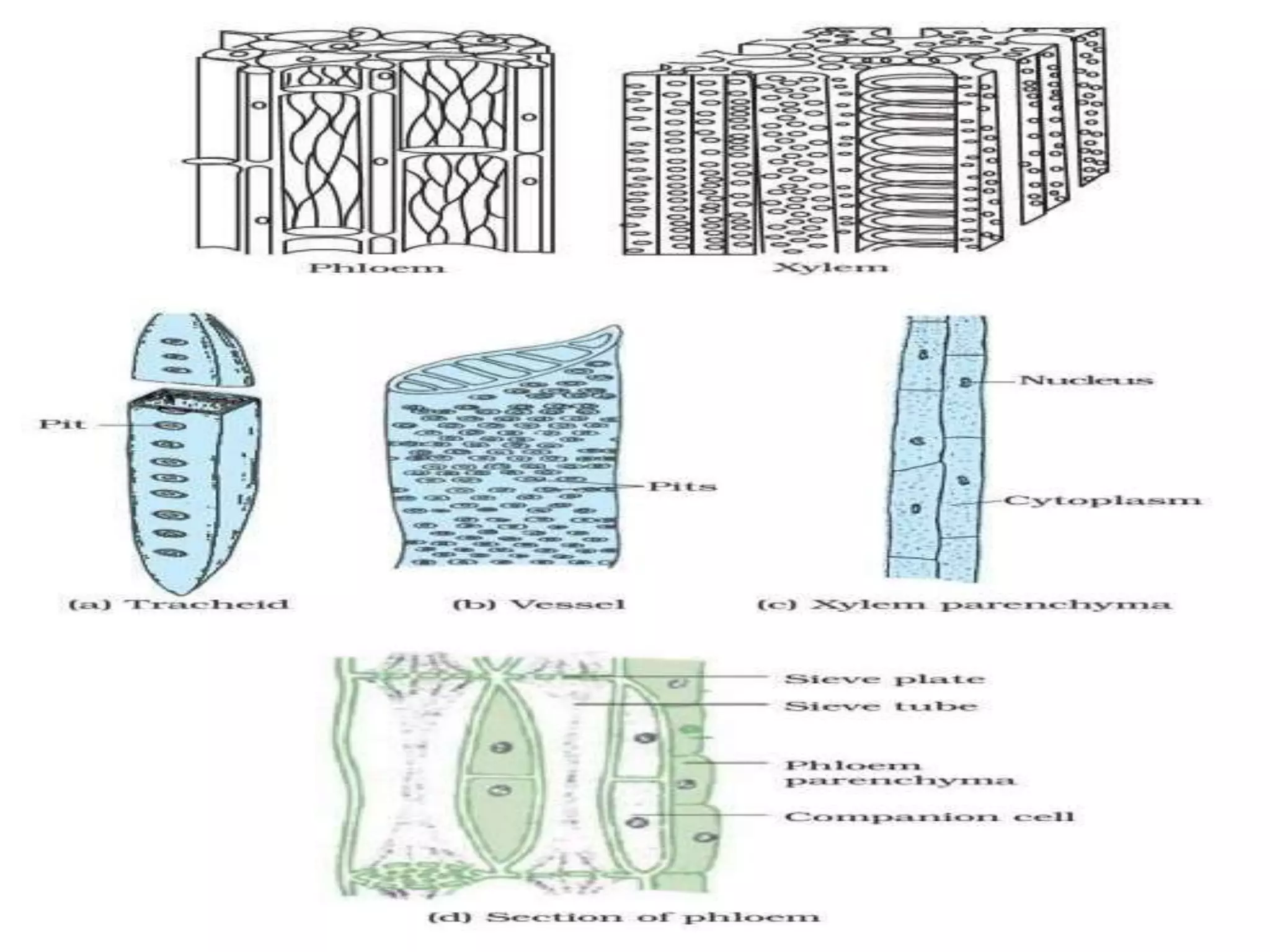 Phloem

Xylem

Pit

Pits

Nucleus

Cytoplasm

(a) Tracheid

(b) Vessel

(c) Xylem parenchyma

Sieve plate

Sieve tube

Phloem parenchyma

Companion cell

(d) Section of phloem