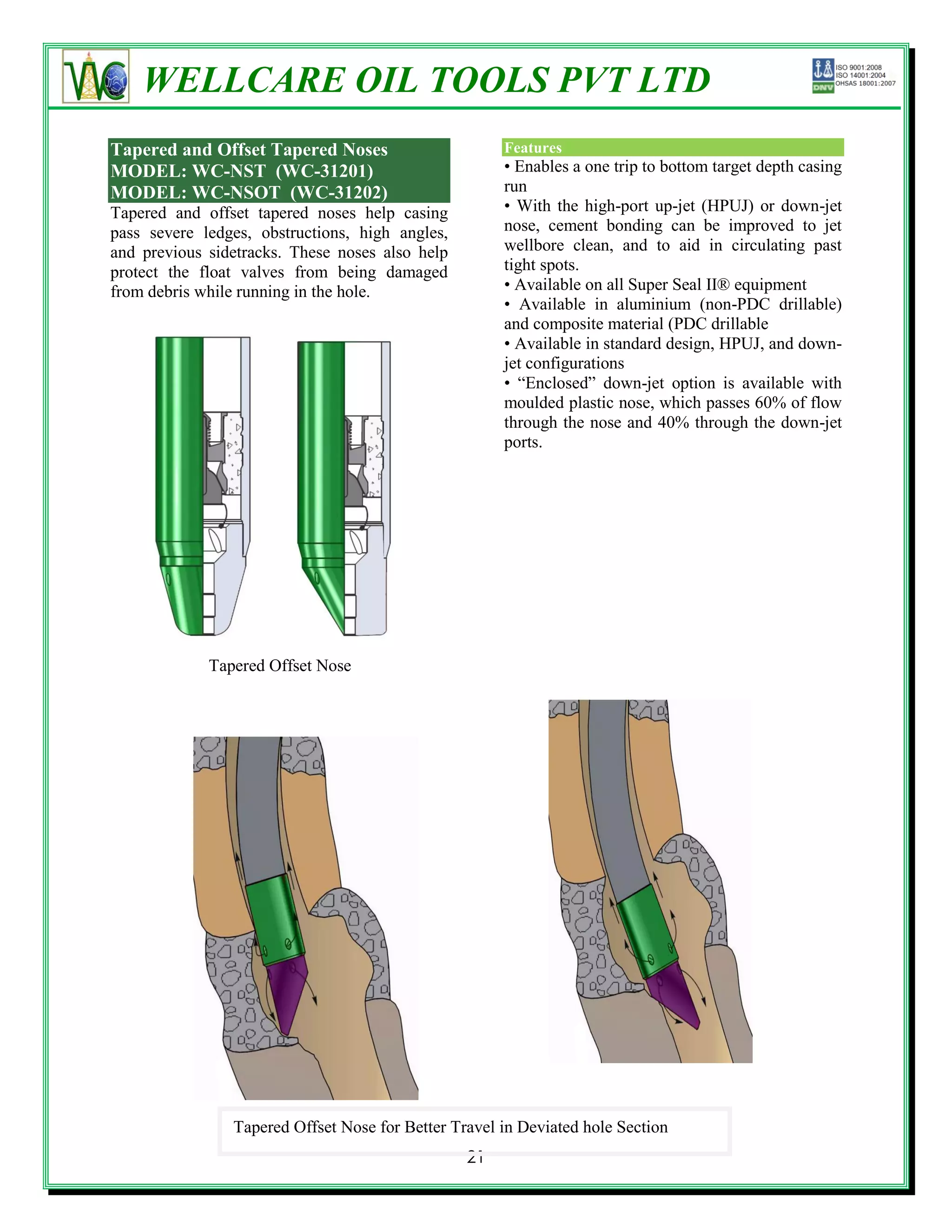 WC WELLCARE OIL TOOLS PVT LTD

ISO 9001:2008
ISO 14001:2004
OHSAS 18001:2007
DNV

Tapered and Offset Tapered Noses
MODEL: WC-NST (WC-31201)
MODEL: WC-NSOT (WC-31202)

Tapered and offset tapered noses help casing pass severe ledges, obstructions, high angles, and previous sidetracks. These noses also help protect the float valves from being damaged from debris while running in the hole.

Tapered Offset Nose

Features
• Enables a one trip to bottom target depth casing run
• With the high-port up-jet (HPUJ) or down-jet nose, cement bonding can be improved to jet wellbore clean, and to aid in circulating past tight spots.
• Available on all Super Seal II® equipment
• Available in aluminium (non-PDC drillable) and composite material (PDC drillable
• Available in standard design, HPUJ, and down-jet configurations
• “Enclosed” down-jet option is available with moulded plastic nose, which passes 60% of flow through the nose and 40% through the down-jet ports.

Tapered Offset Nose for Better Travel in Deviated hole Section

21