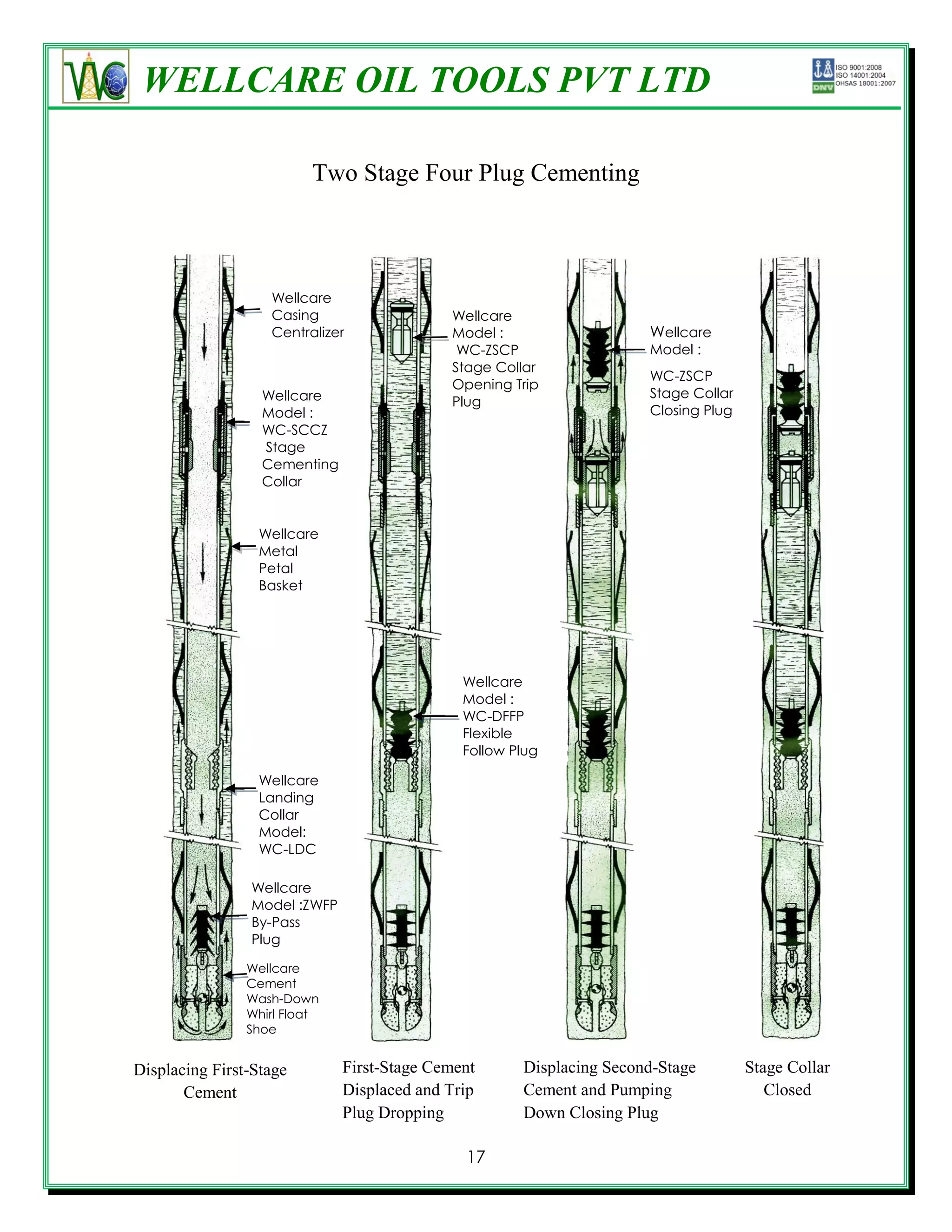 WC

WELLCARE OIL TOOLS PVT LTD

ISO 9001:2008
ISO 14001:2004
OHSAS 18001:2007
DNV

Two Stage Four Plug Cementing

Wellcare Casing Centralizer

Wellcare Model : WC-SCCZ Stage Cementing Collar

Wellcare Metal Petal Basket

Wellcare Landing Collar Model: WC-LDC

Wellcare Model :ZWFP By-Pass Plug

Wellcare Cement Wash-Down Whirl Float Shoe

Wellcare Model : WC-ZSCP Stage Collar Opening Trip Plug

Wellcare Model : WC-DFFP Flexible Follow Plug

Wellcare Model : WC-ZSCP Stage Collar Closing Plug

Displacing First-Stage Cement

First-Stage Cement Displaced and Trip Plug Dropping

Displacing Second-Stage Cement and Pumping Down Closing Plug

Stage Collar Closed

17