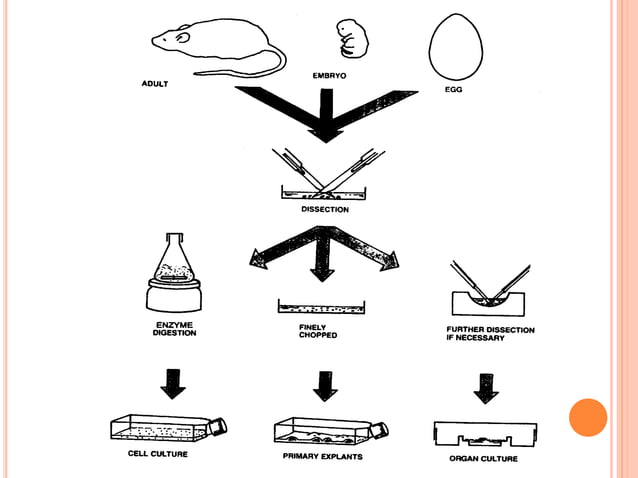 ADULT

EMBRYO

EGG

DISSECTION

ENZYME DIGESTION

FINELY CHOPPED

FURTHER DISSECTION IF NECESSARY

CELL CULTURE

PRIMARY EXPLANTS

ORGAN CULTURE